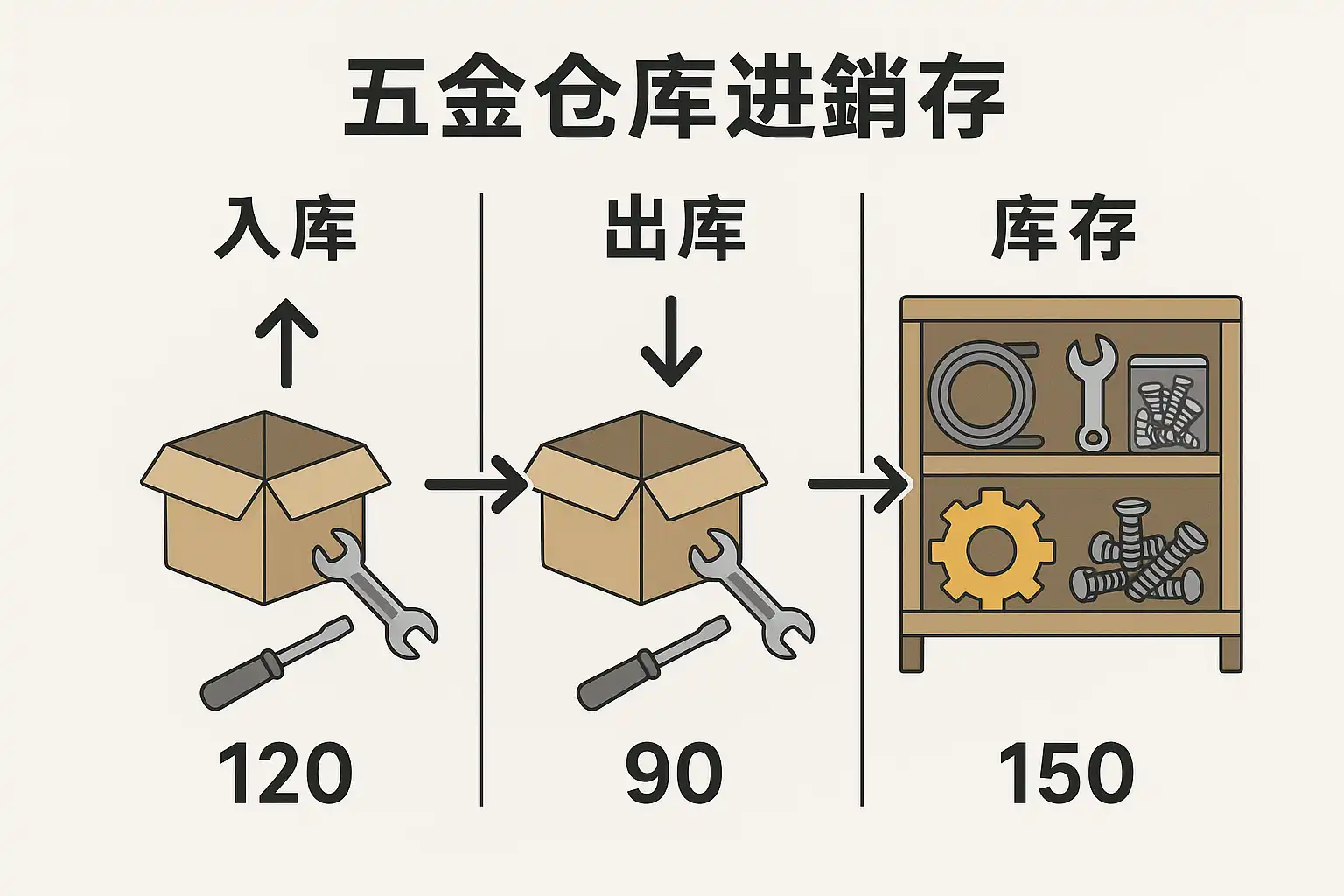 五金仓库进銷存

入库

120

出库

90

库存

150