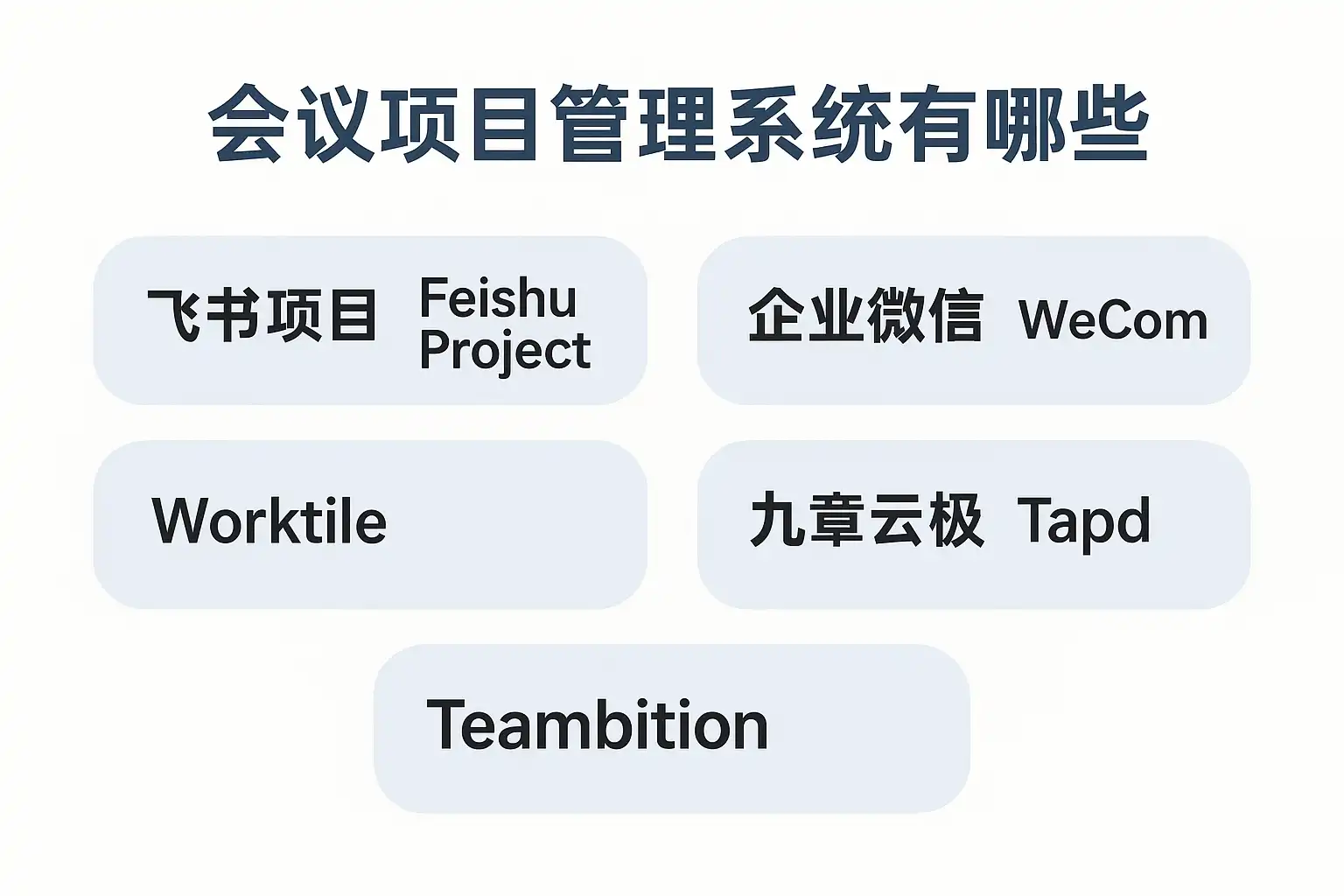 会议项目管理系统有哪些

飞书项目 Feishu Project

企业微信 WeCom

Worktile

九章云极 Tapd

Teambition