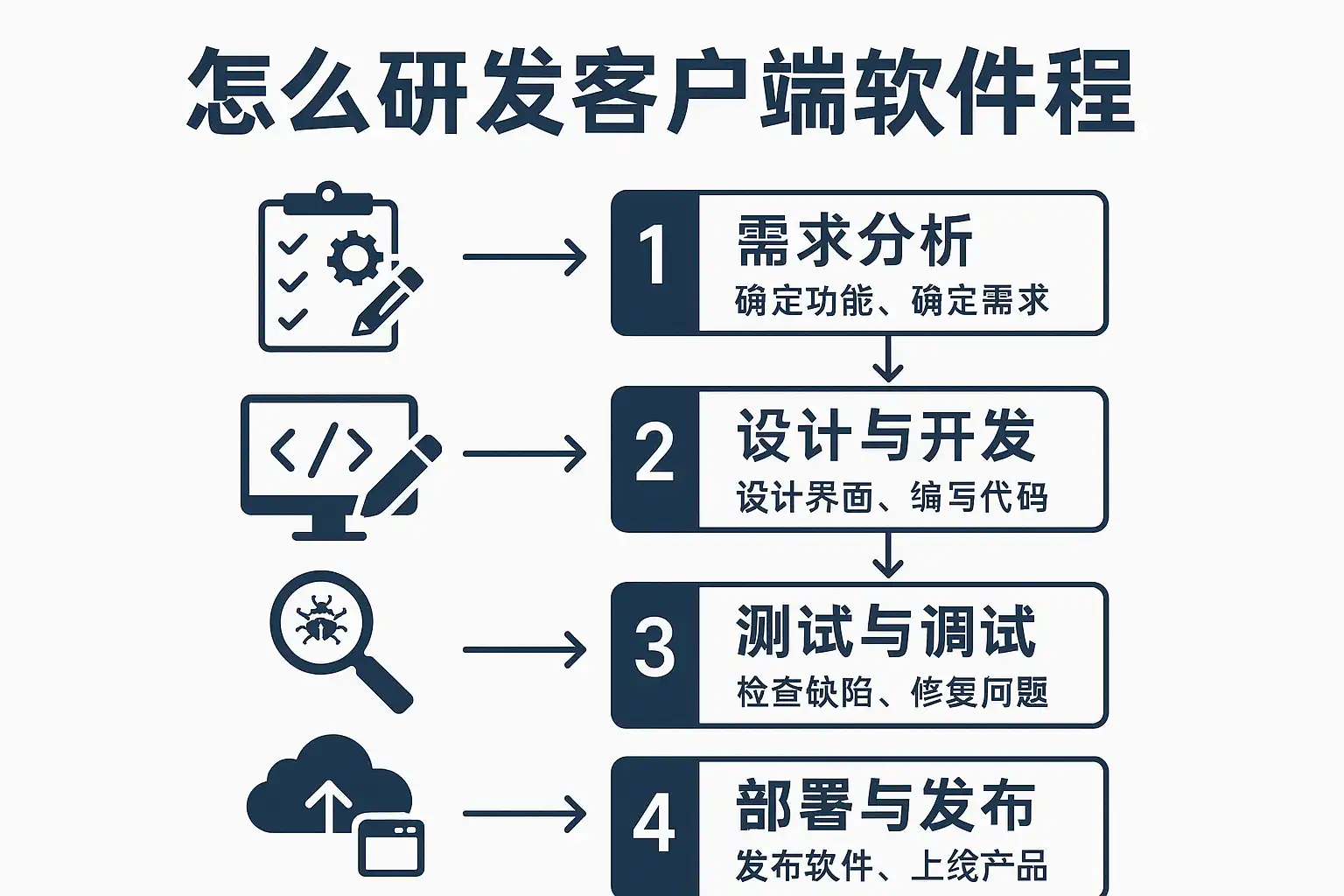 怎么研发客户端软件程

1 需求分析
确定功能、确定需求

2 设计与开发
设计界面、编写代码

3 测试与调试
检查缺陷、修复问题

4 部署与发布
发布软件、上线产品