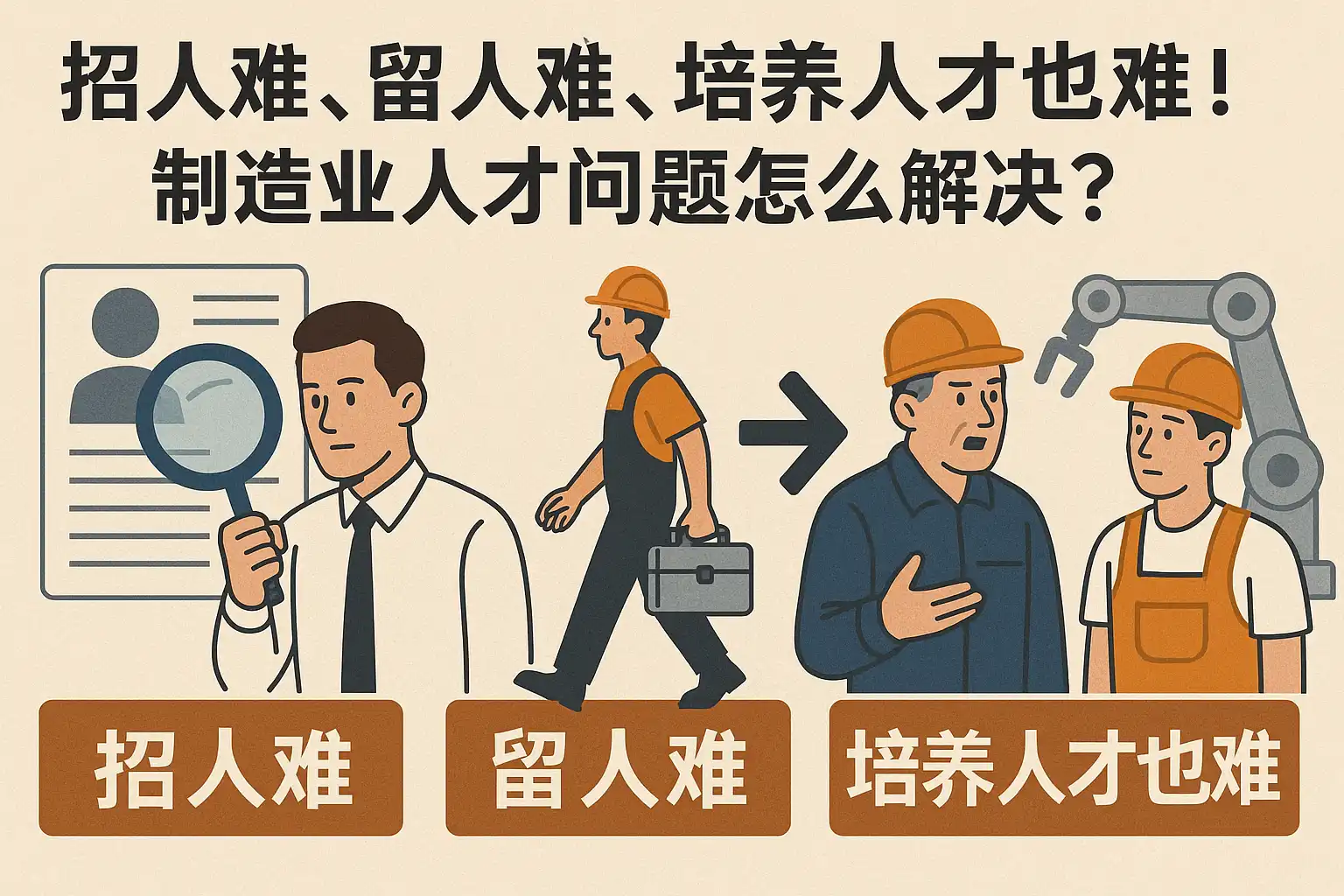 招人难、留人难、培养人才也难！
制造业人才问题怎么解决？

招人难

留人难

培养人才也难