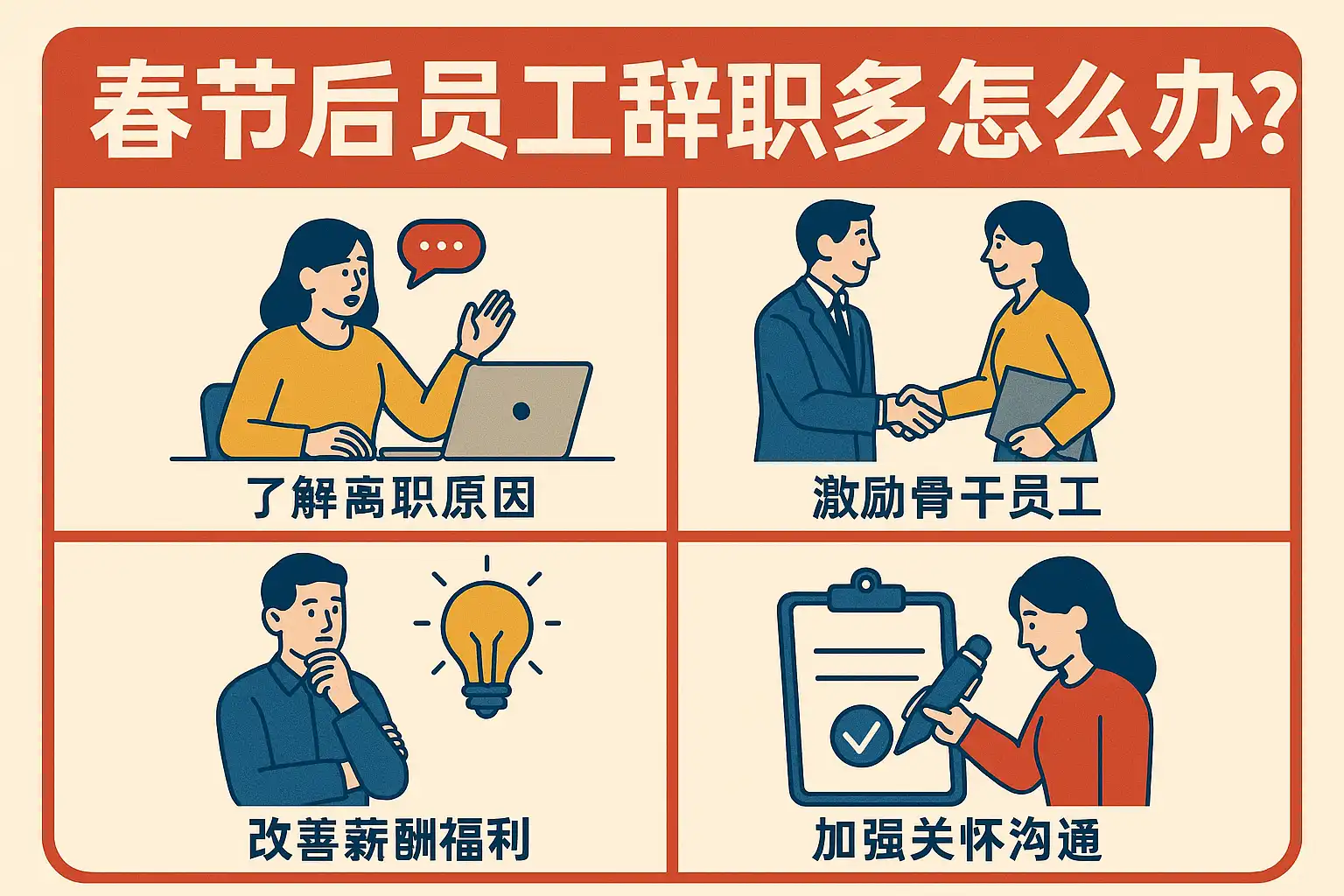 春节后员工辞职多怎么办?

了解离职原因

激励骨干员工

改善薪酬福利

加强关怀沟通