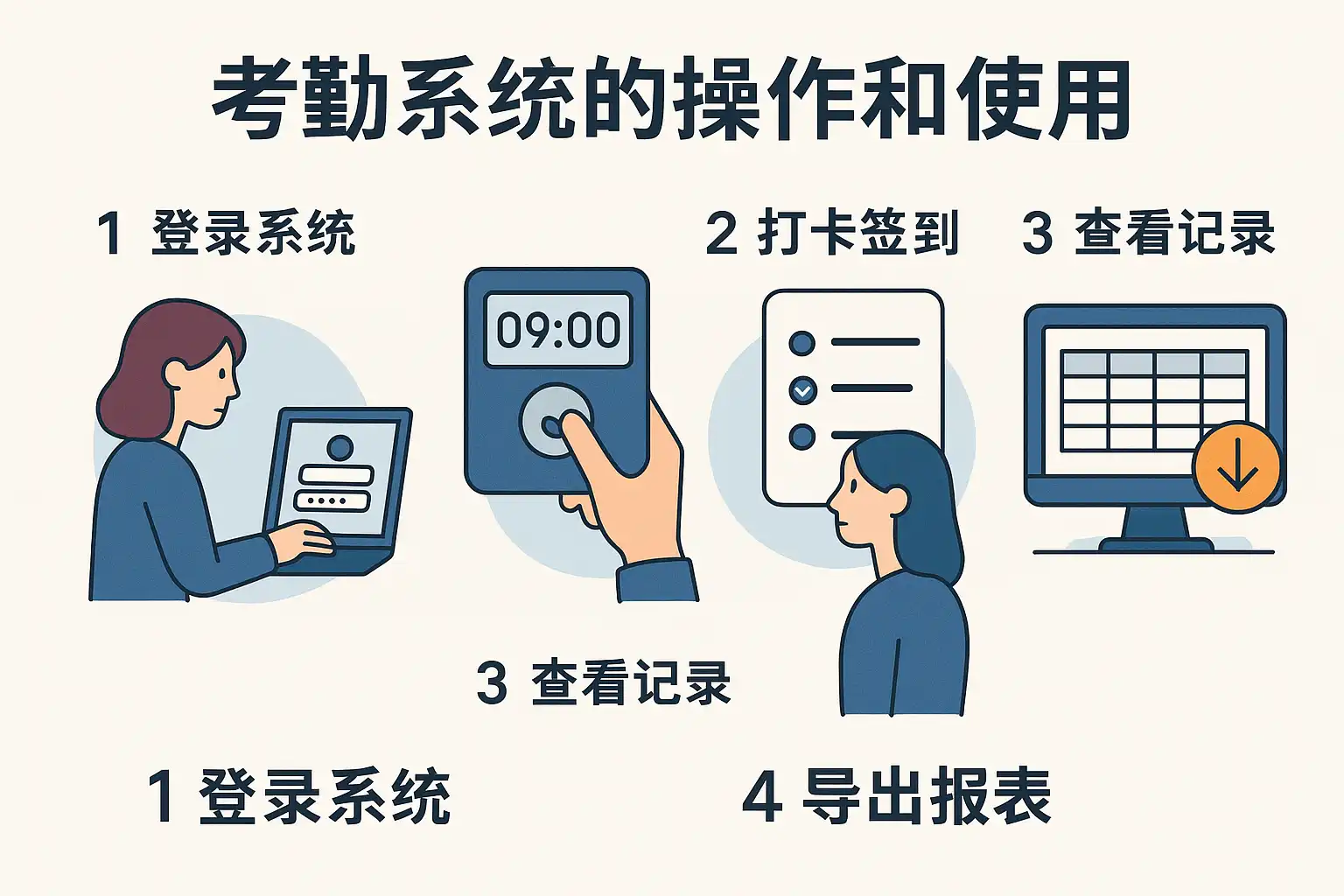 考勤系统的操作和使用

1 登录系统

2 打卡签到

3 查看记录

09:00

3 查看记录

1 登录系统

4 导出报表