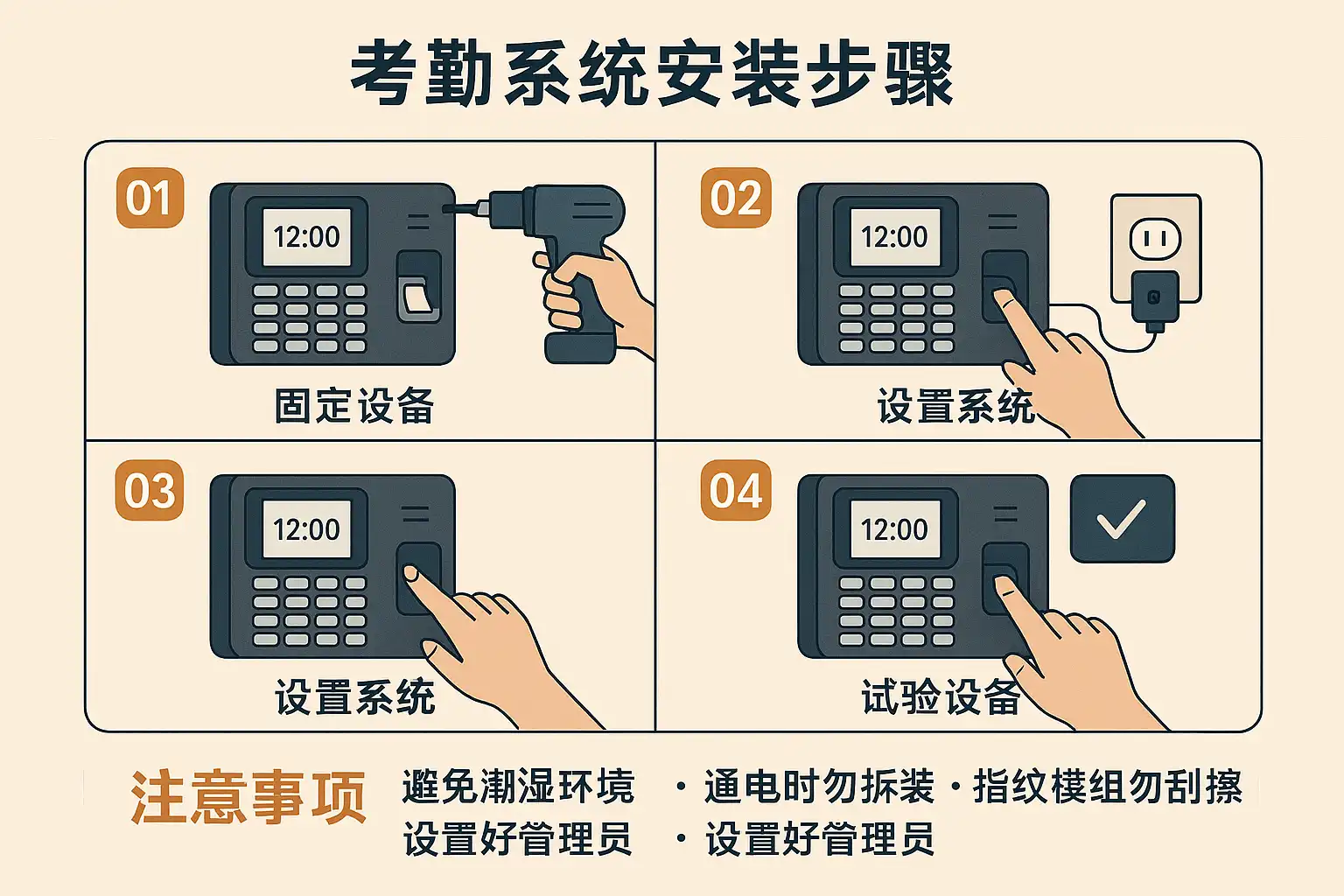 考勤系统安装步骤

01

12:00

固定设备

02

12:00

设置系统

03

12:00

设置系统

04

12:00

试验设备

注意事项

避免潮湿环境 · 通电时勿拆装 · 指纹模组勿刮擦

设置好管理员 · 设置好管理员