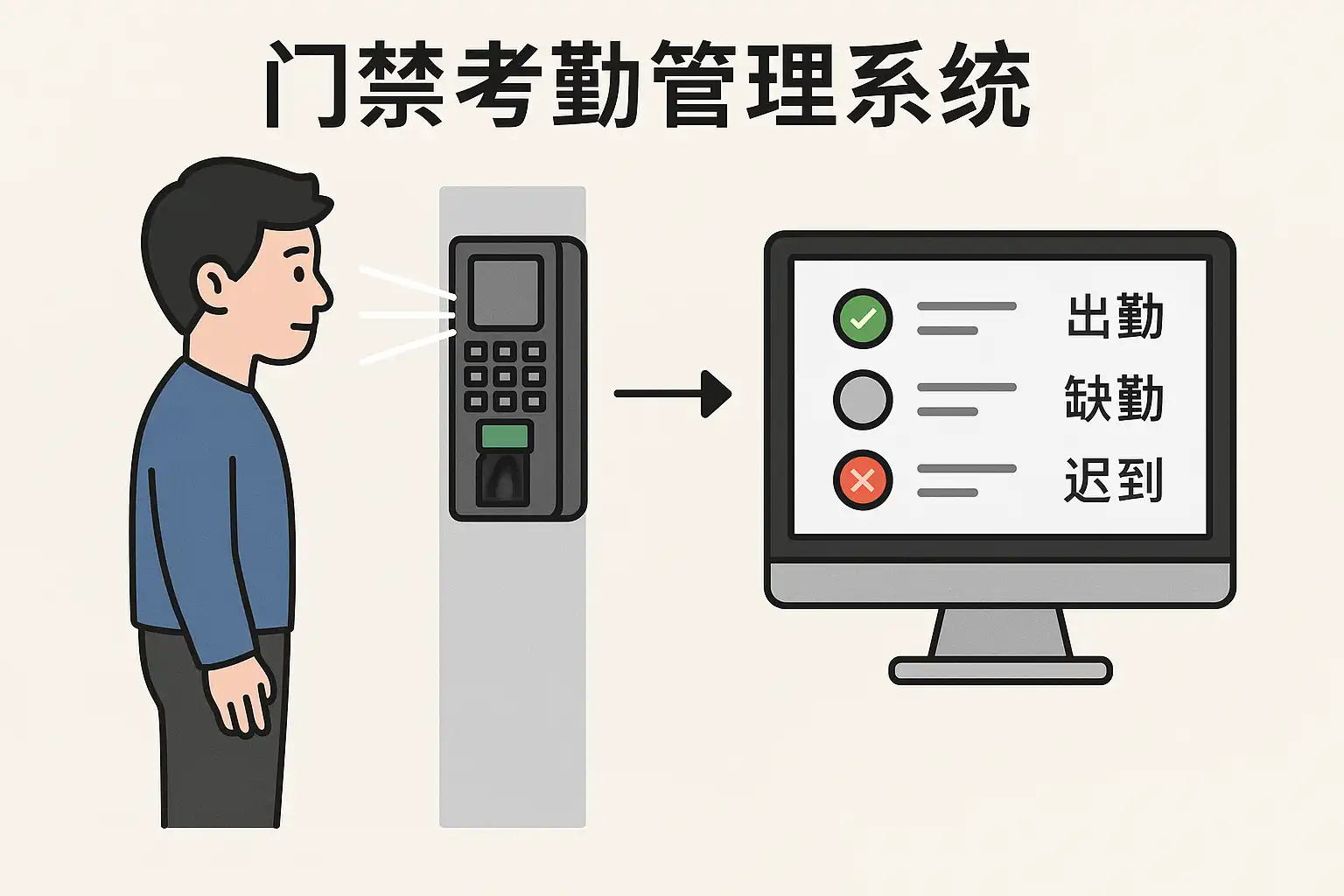 门禁考勤管理系统

出勤
缺勤
迟到