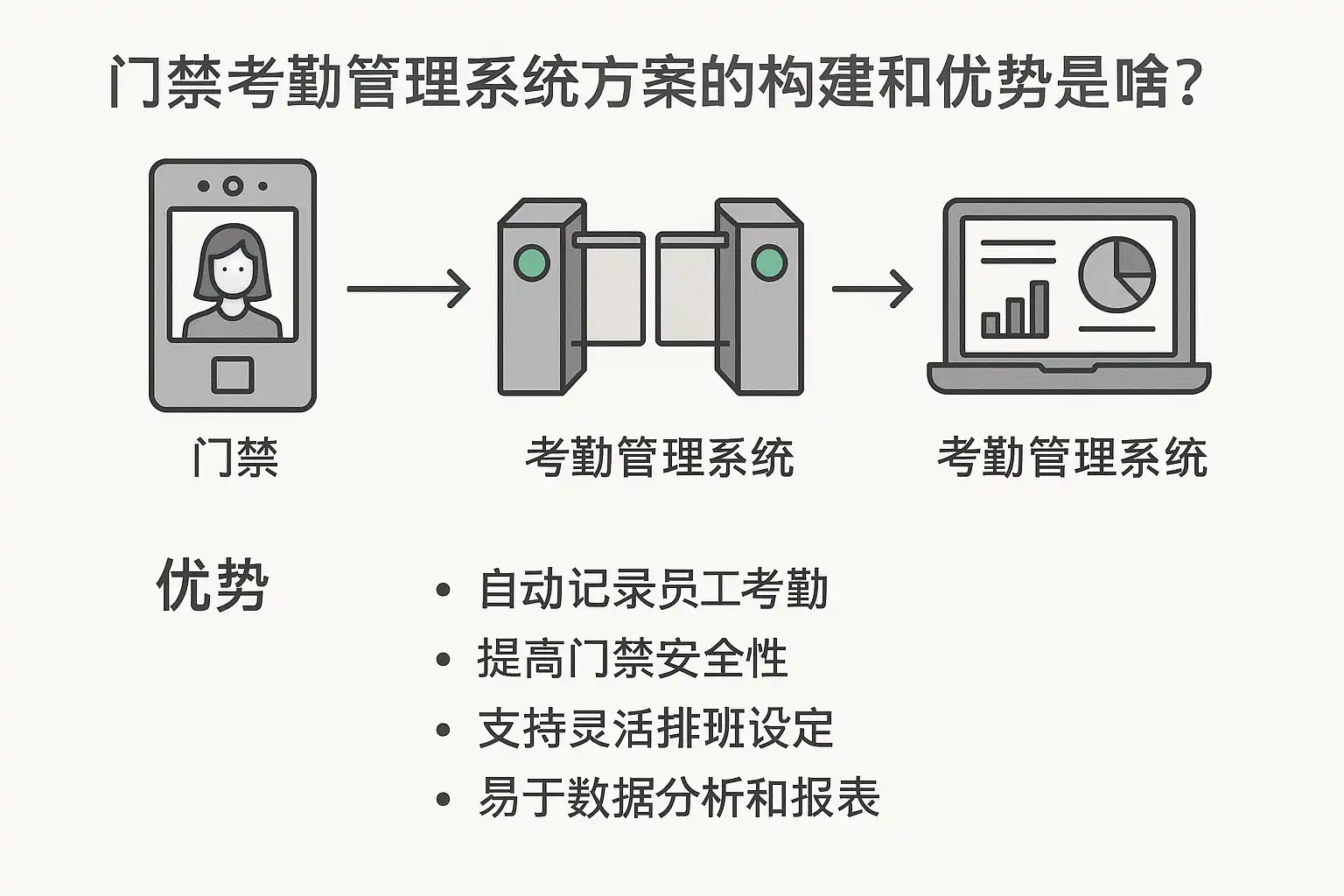 门禁考勤管理系统方案的构建和优势是啥？

门禁

考勤管理系统

考勤管理系统

优势

• 自动记录员工考勤
• 提高门禁安全性
• 支持灵活排班设定
• 易于数据分析和报表