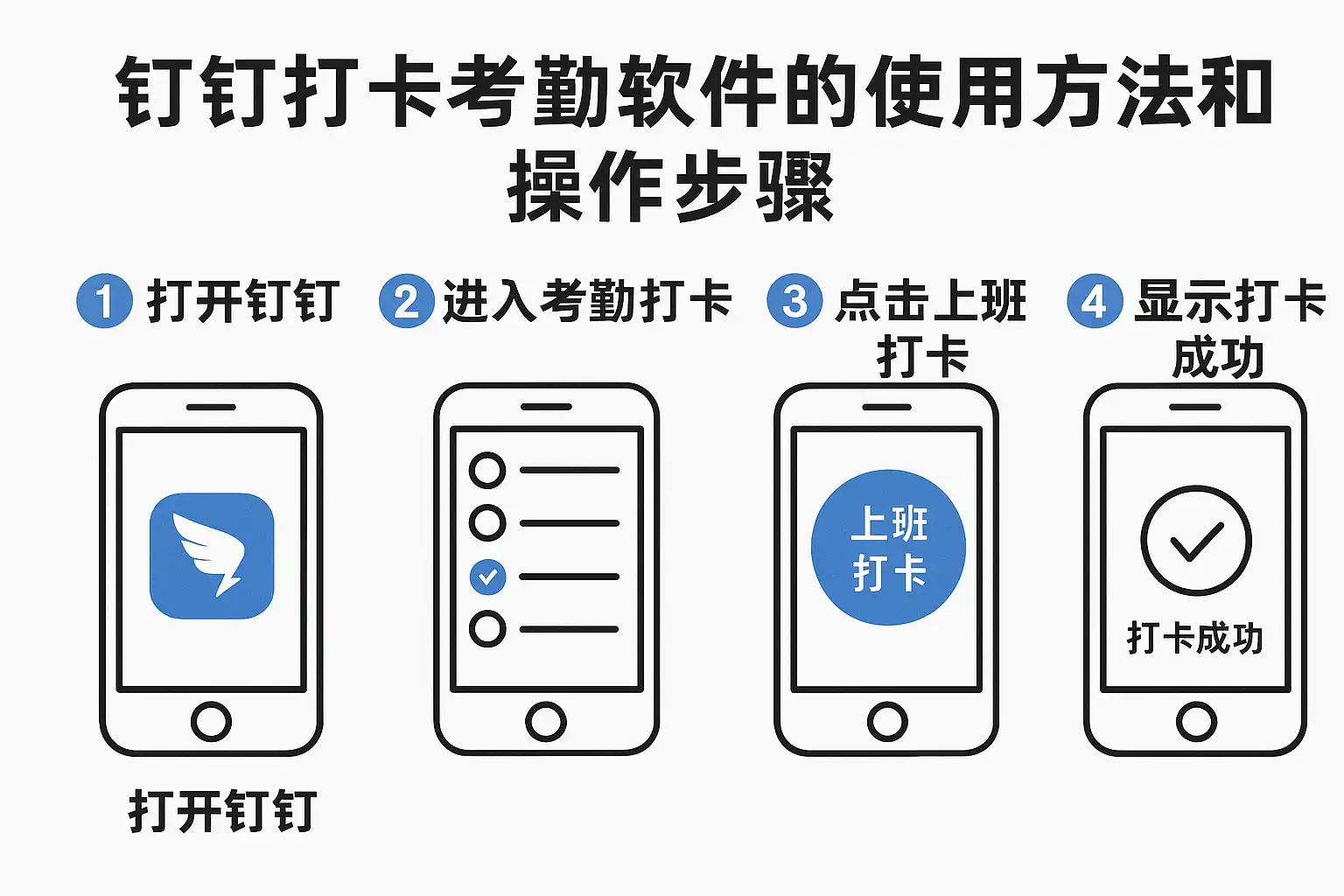 钉钉打卡考勤软件的使用方法和操作步骤

1 打开钉钉

2 进入考勤打卡

3 点击上班打卡

4 显示打卡成功

上班打卡

打卡成功

打开钉钉