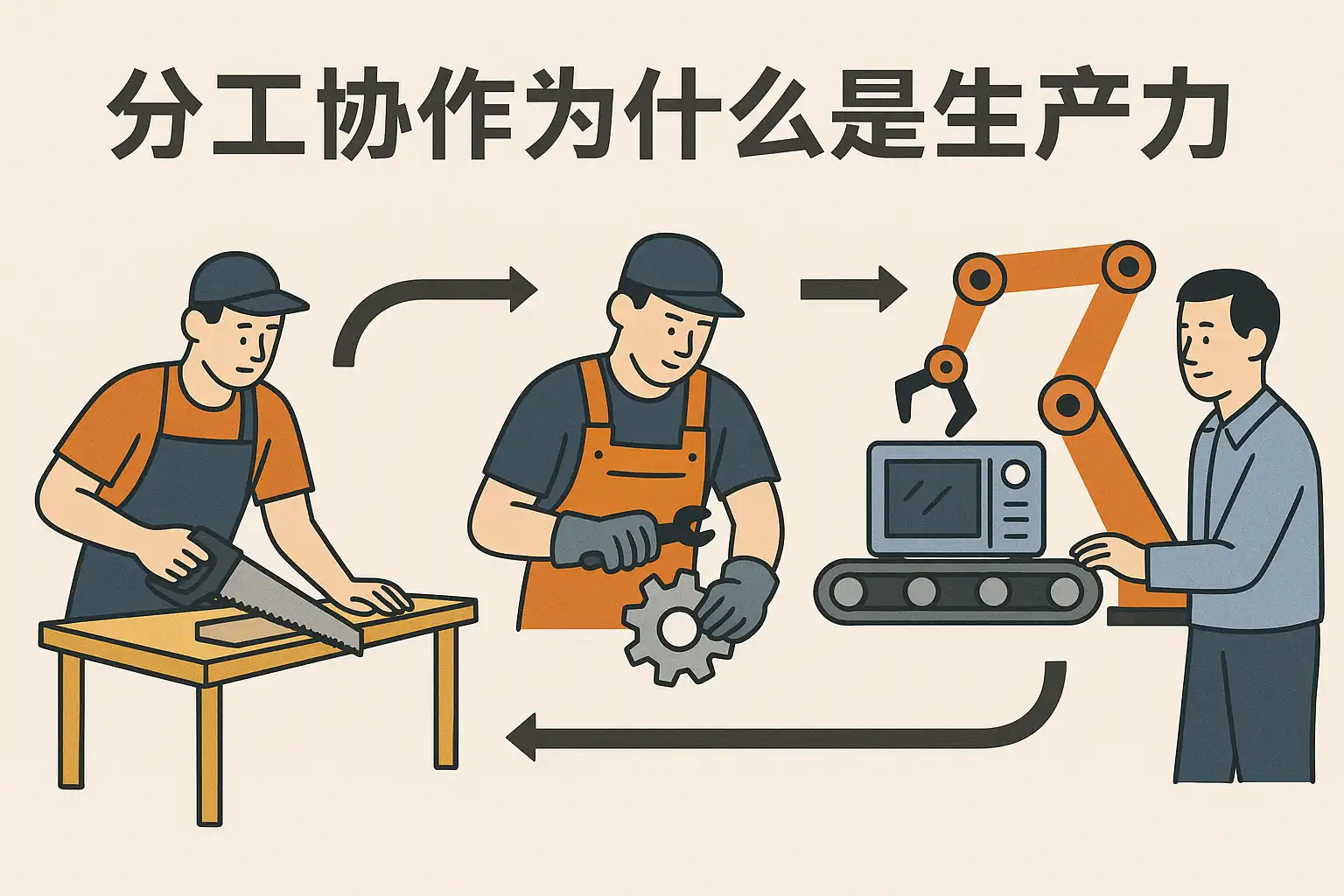 分工协作为什么是生产力