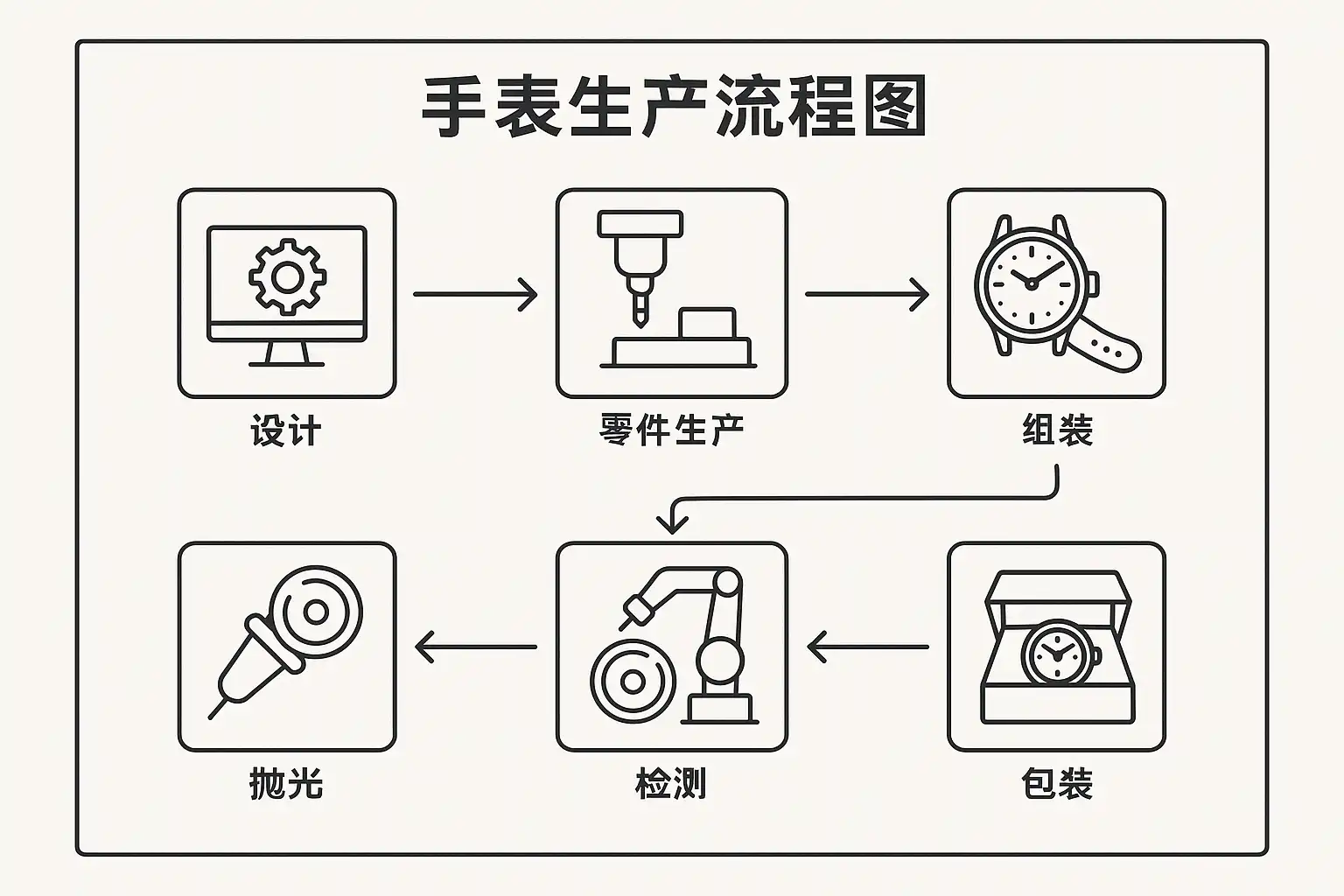 手表生产流程图

设计

零件生产

组装

抛光

检测

包装