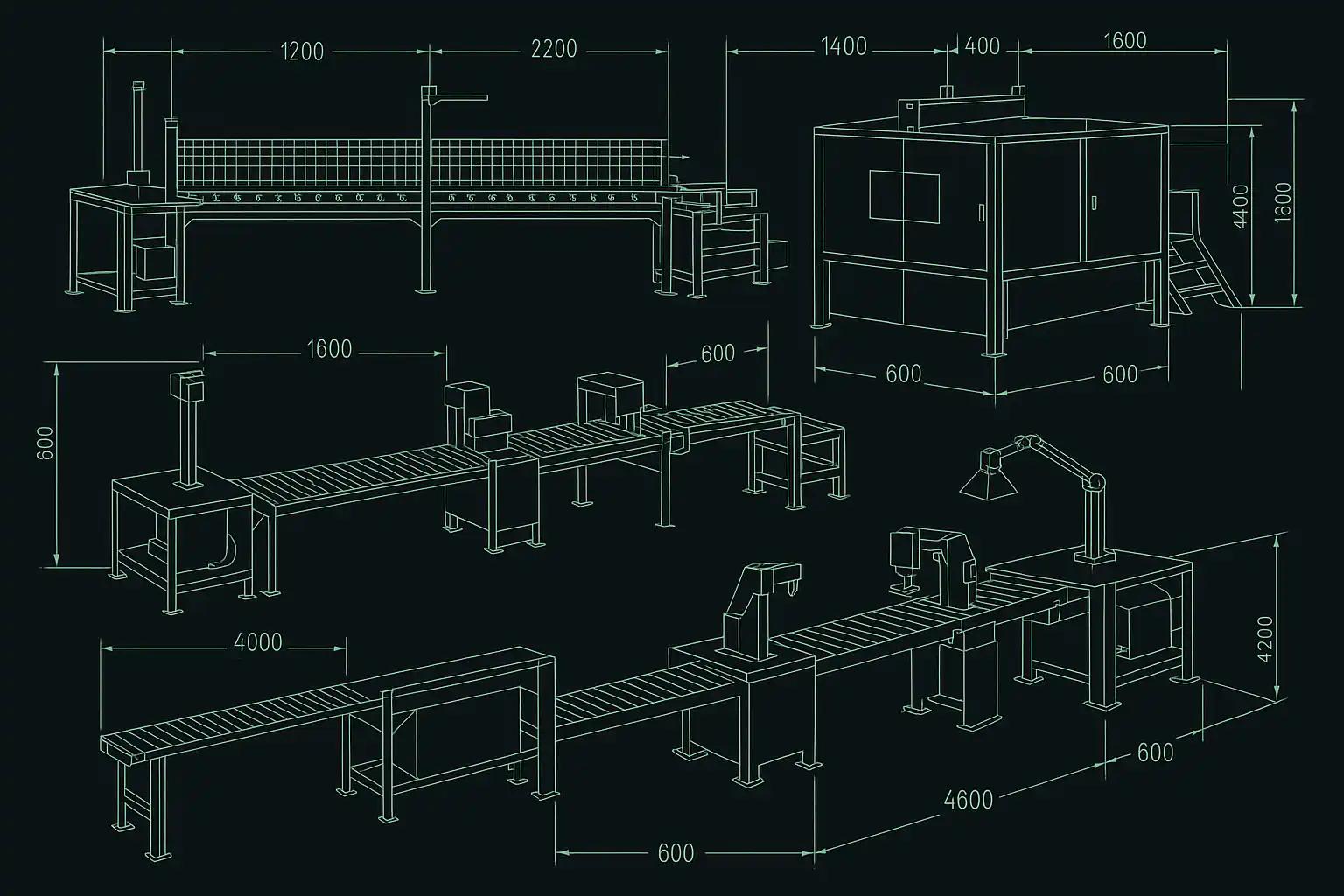 1200
2200
1400
400
1600
4400
1800
600
600
1600
600
600
4000
4200
600
4600
600