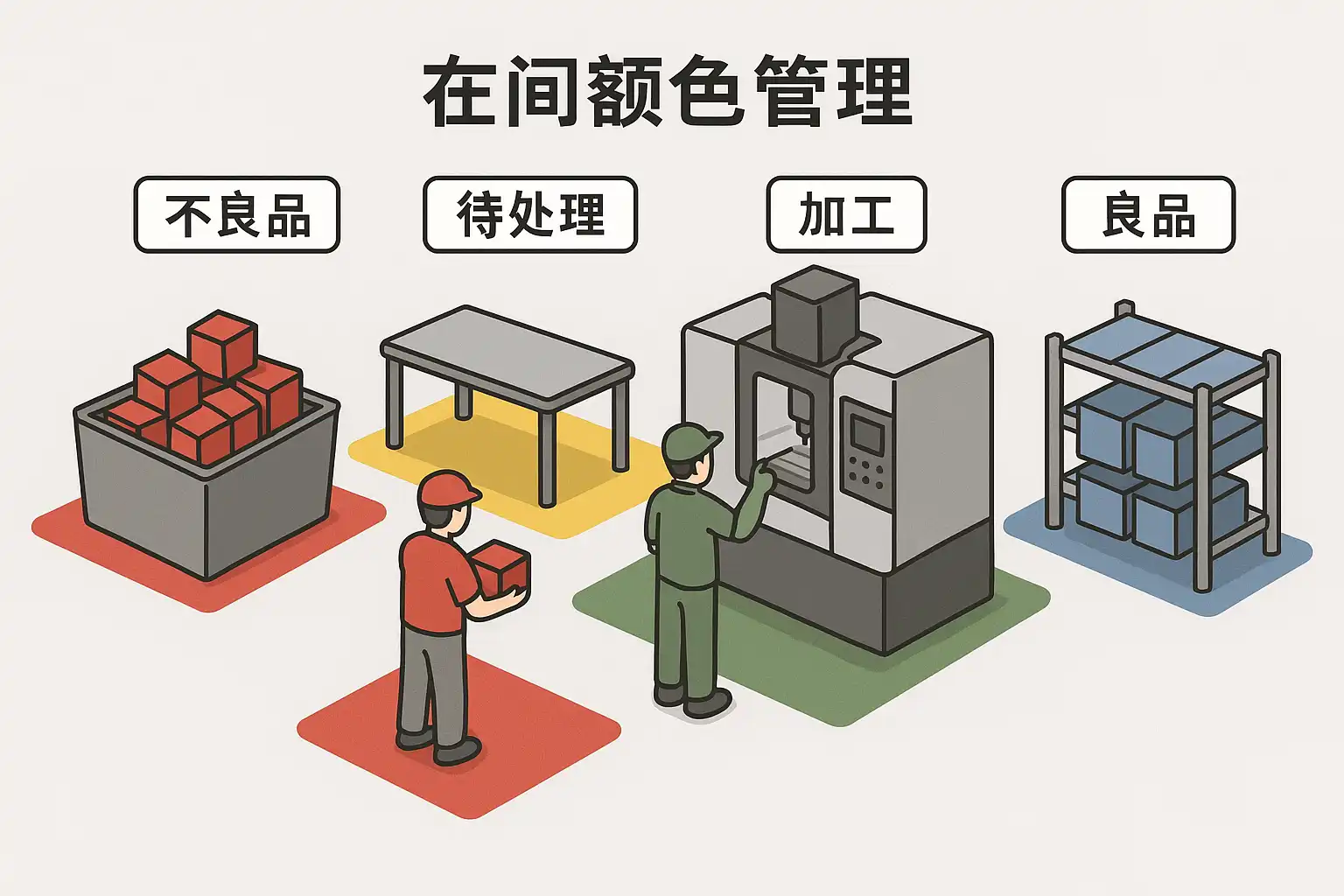 在间额色管理

不良品

待处理

加工

良品