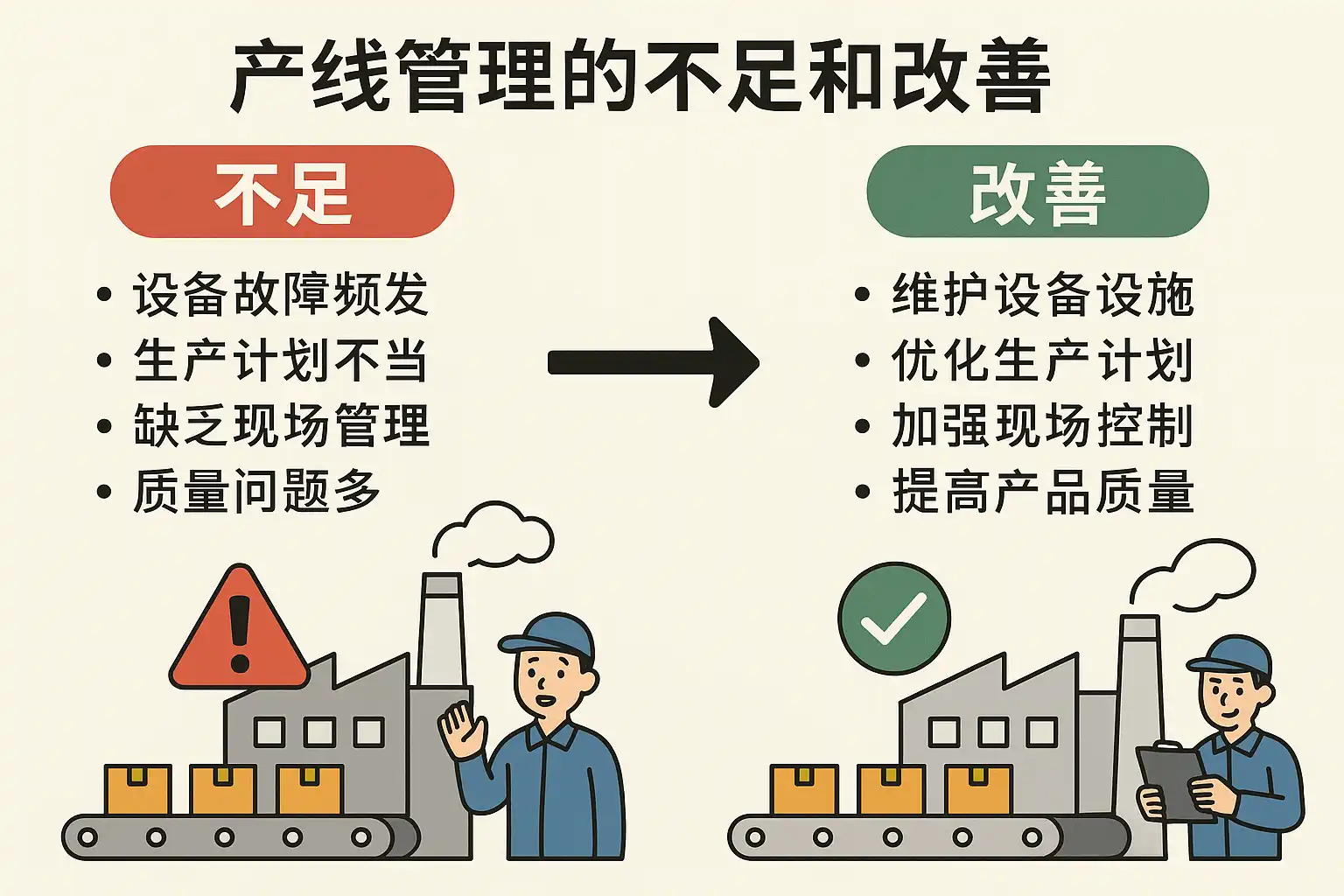 产线管理的不足和改善

不足

• 设备故障频发
• 生产计划不当
• 缺乏现场管理
• 质量问题多

改善

• 维护设备设施
• 优化生产计划
• 加强现场控制
• 提高产品质量