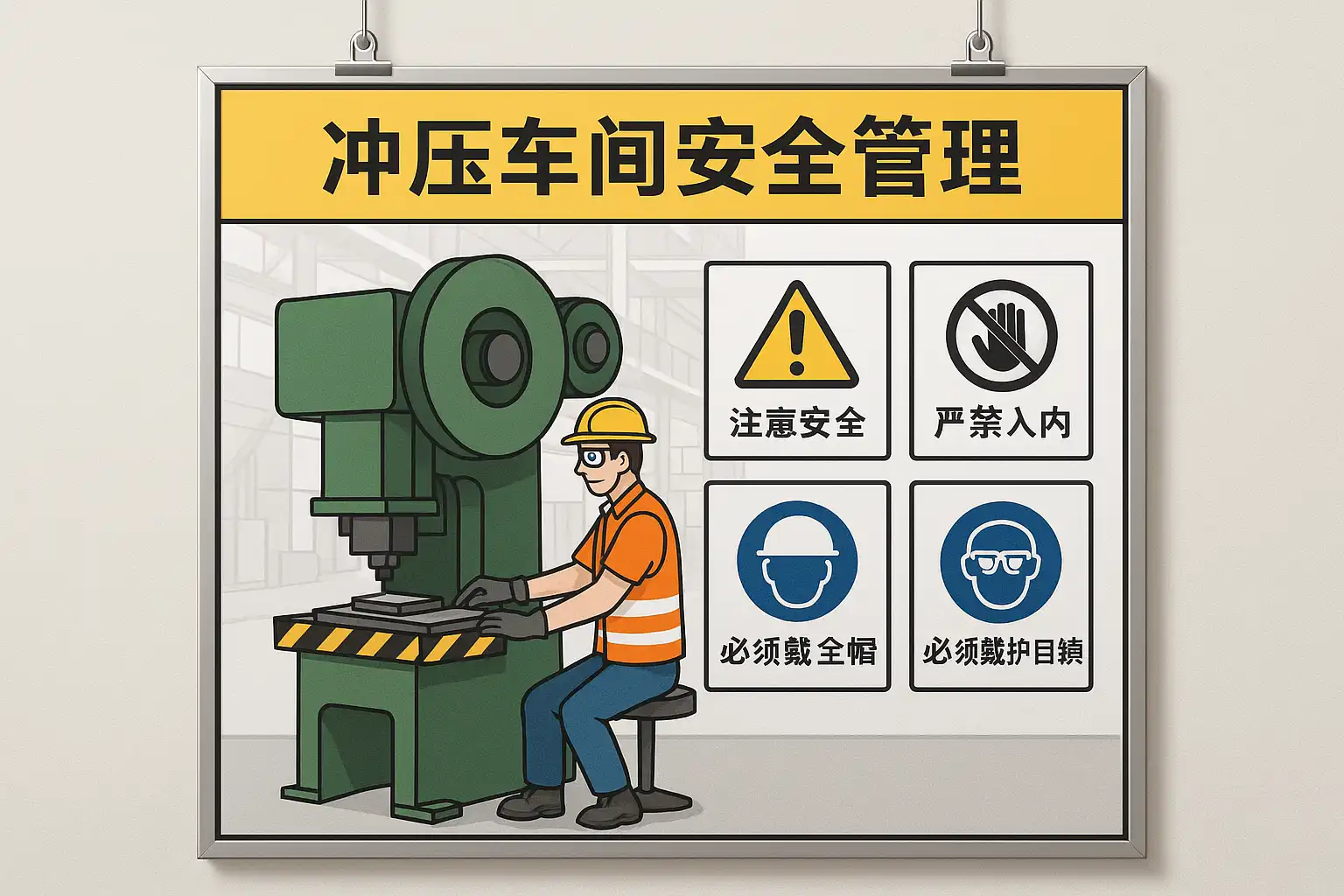 冲压车间安全管理

注意安全

严禁入内

必须戴全帽

必须戴护目镜