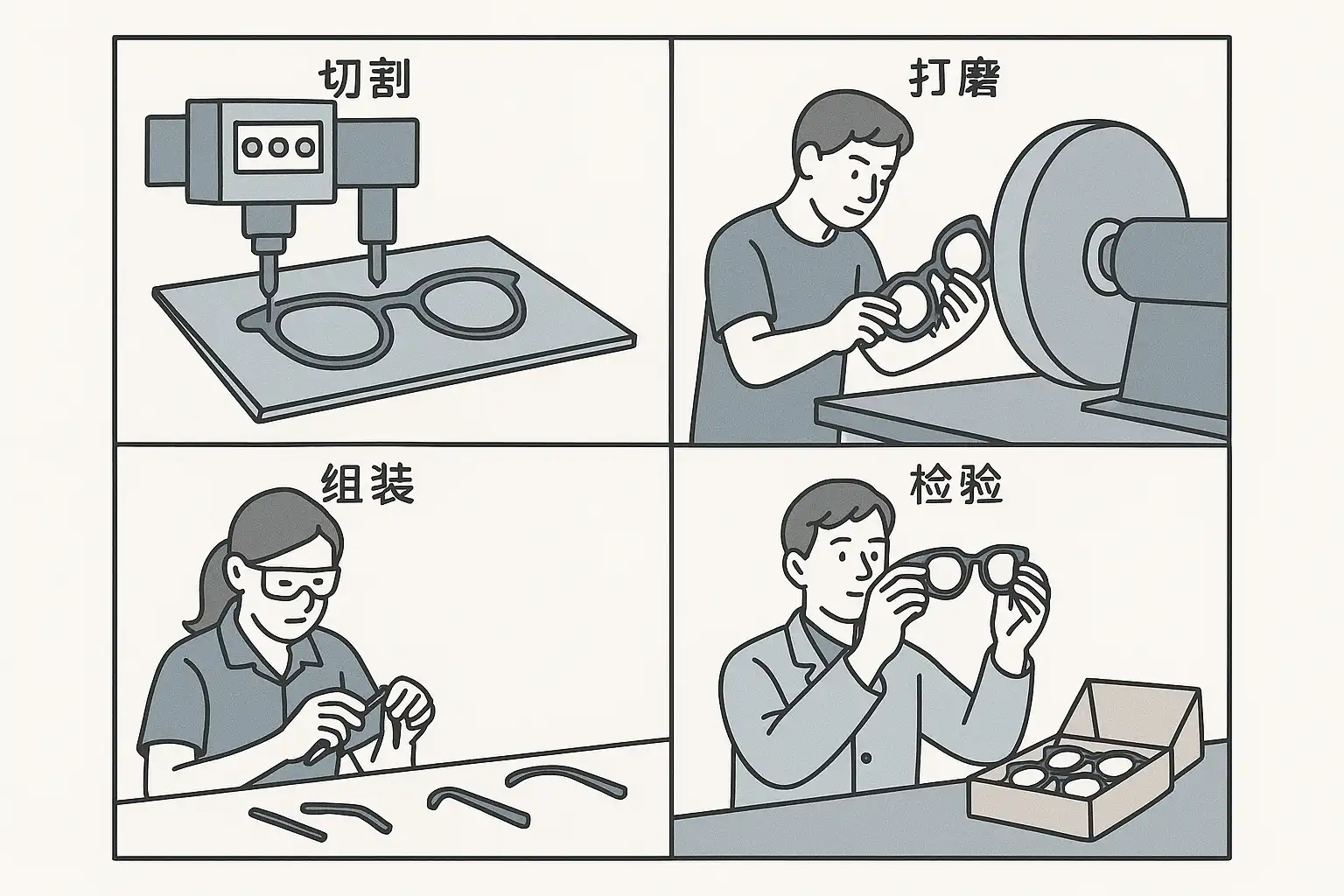 切割

打磨

组装

检验