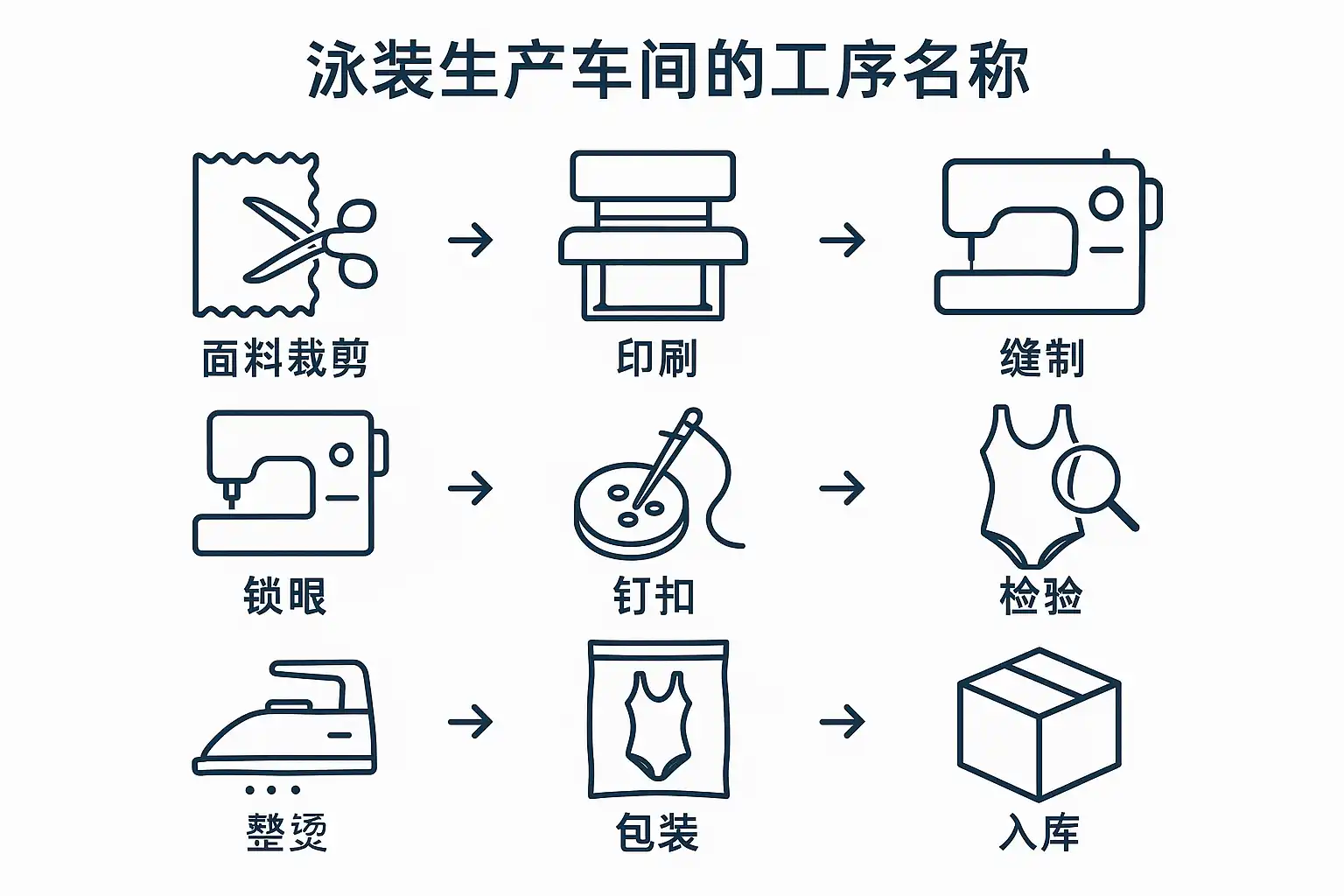 泳装生产车间的工序名称

面料裁剪 → 印刷 → 缝制

锁眼 → 钉扣 → 检验

整烫 → 包装 → 入库