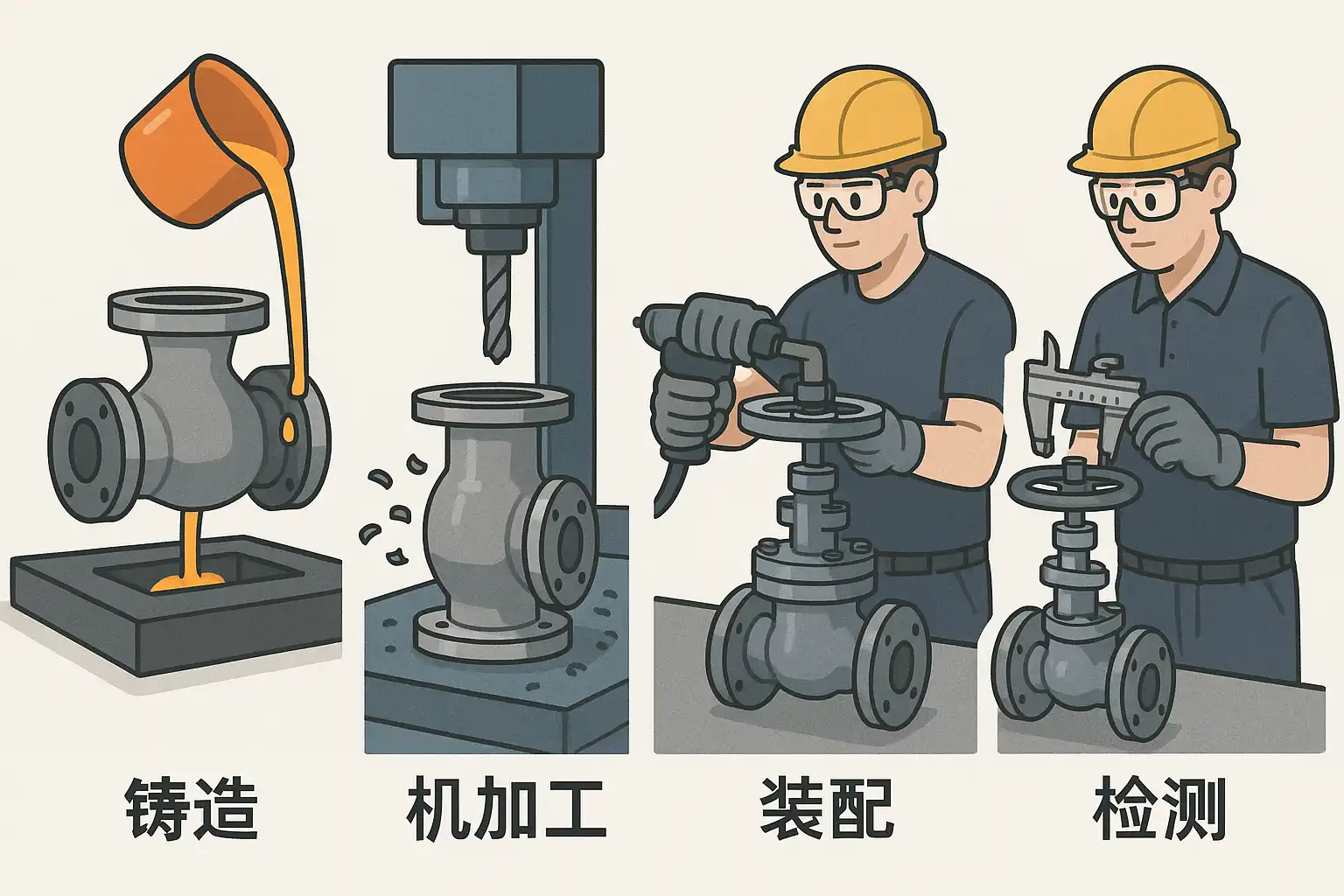 铸造 机加工 装配 检测