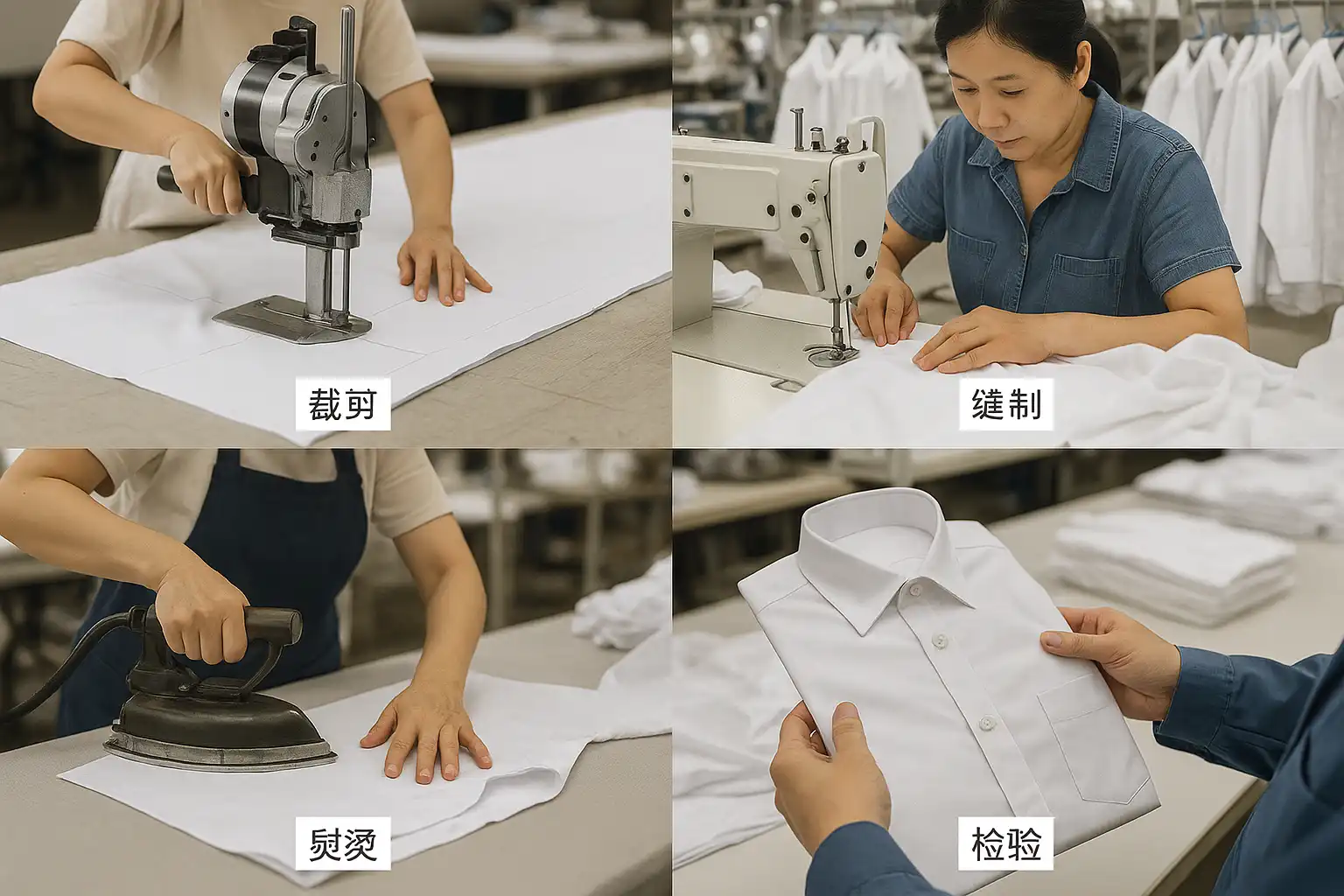 裁剪

缝制

熨烫

检验