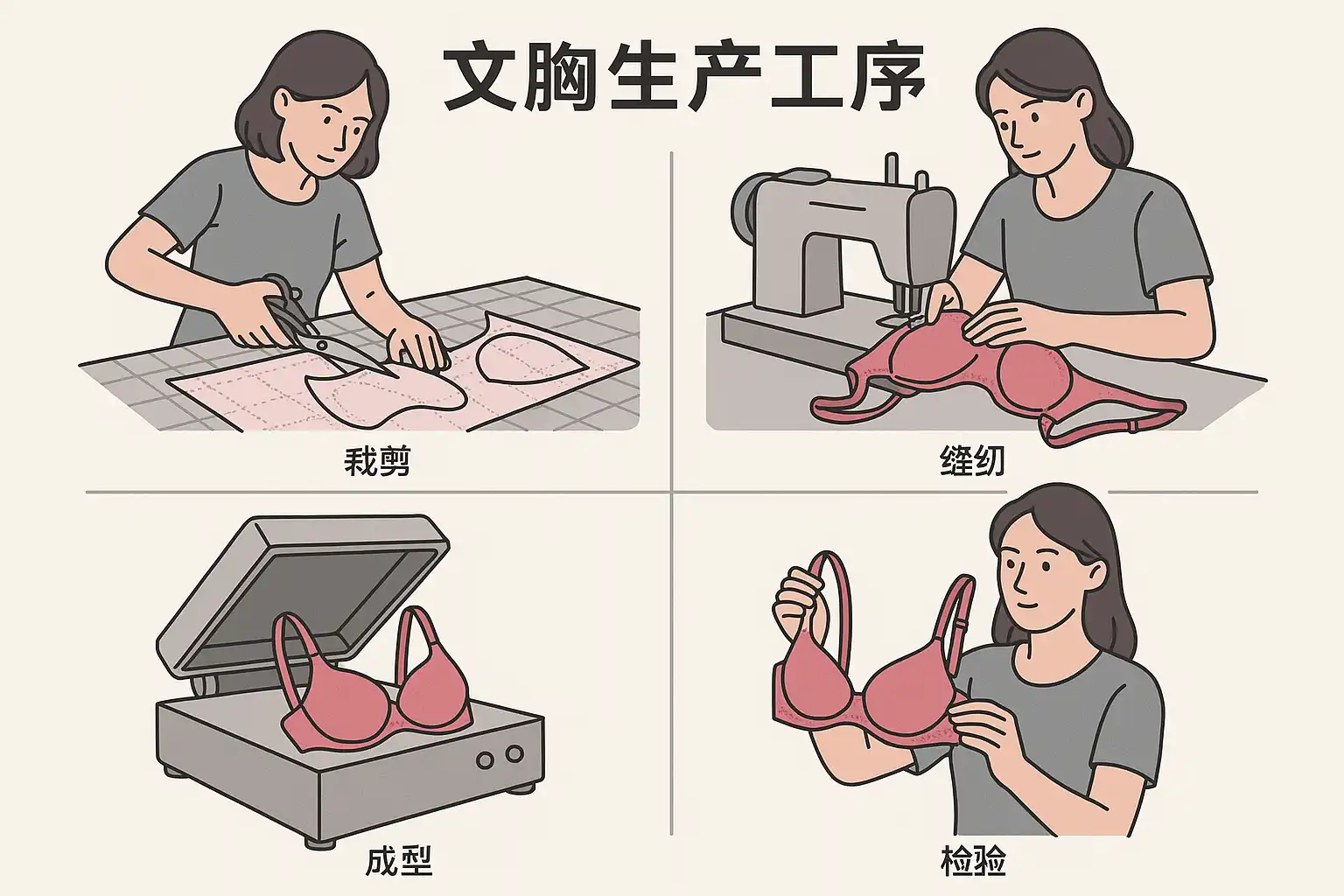 文胸生产工序

裁剪

缝纫

成型

检验