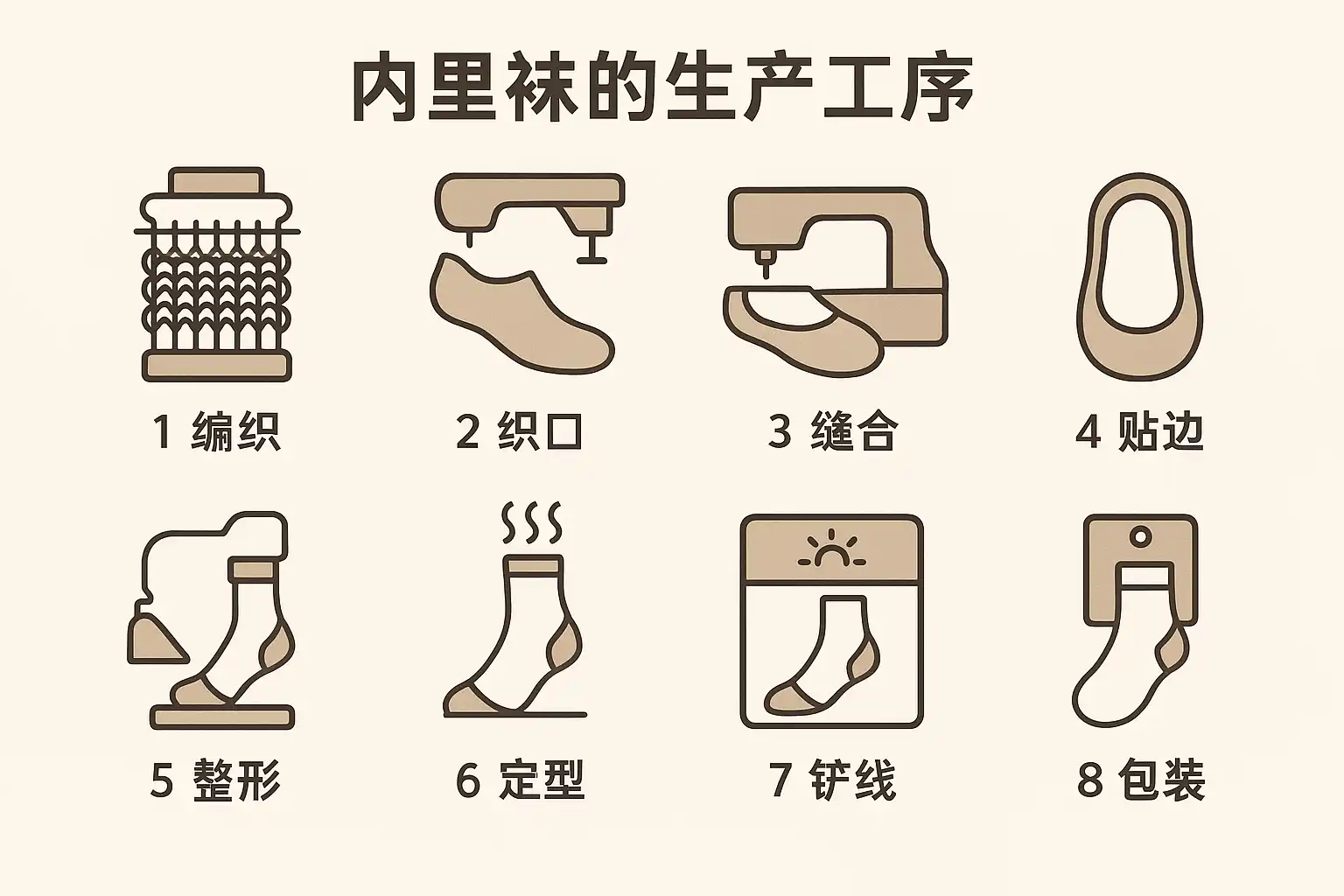 内里袜的生产工序

1 编织

2 织口

3 缝合

4 贴边

5 整形

6 定型

7 铲线

8 包装