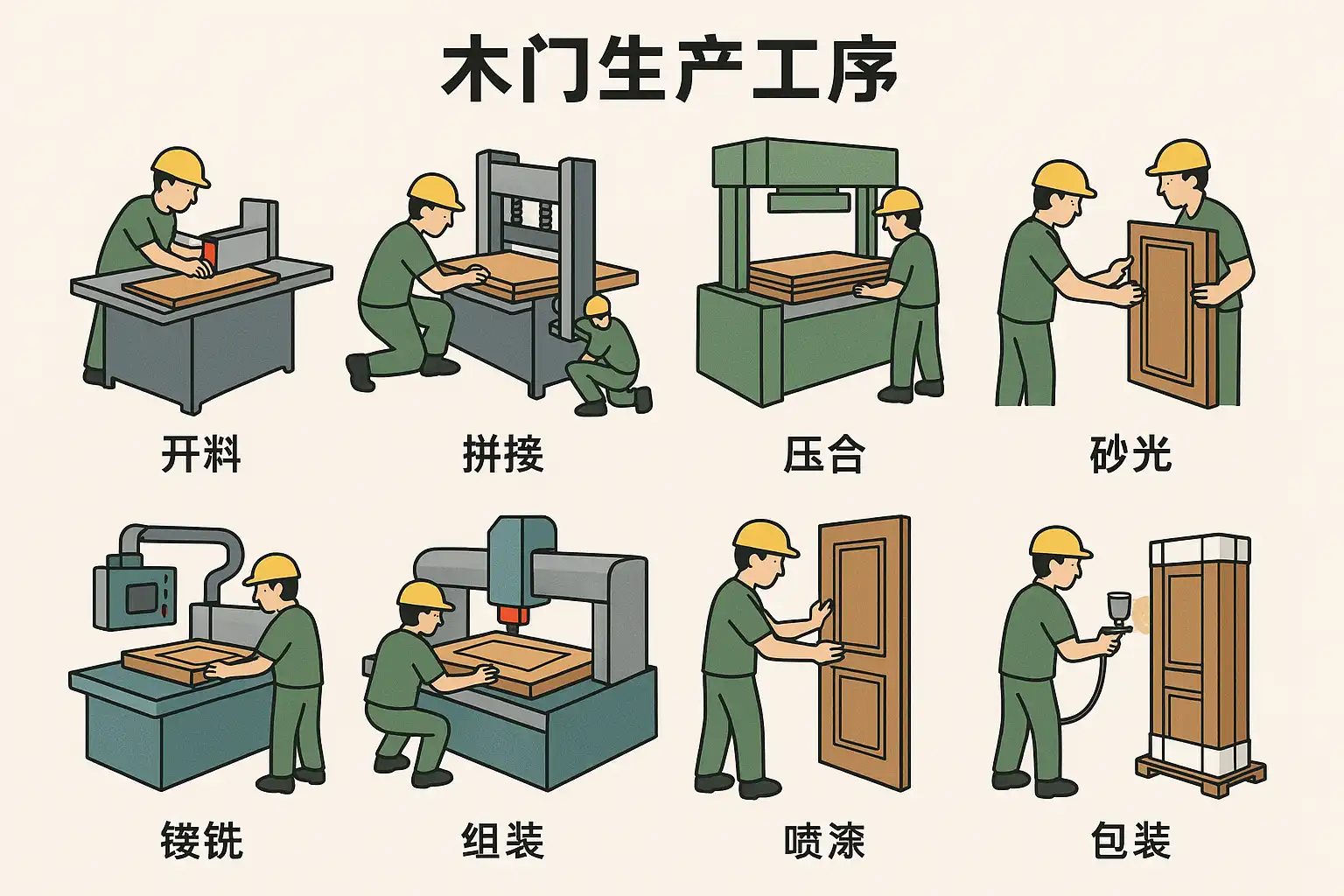 木门生产工序

开料

拼接

压合

砂光

镂铣

组装

喷漆

包装