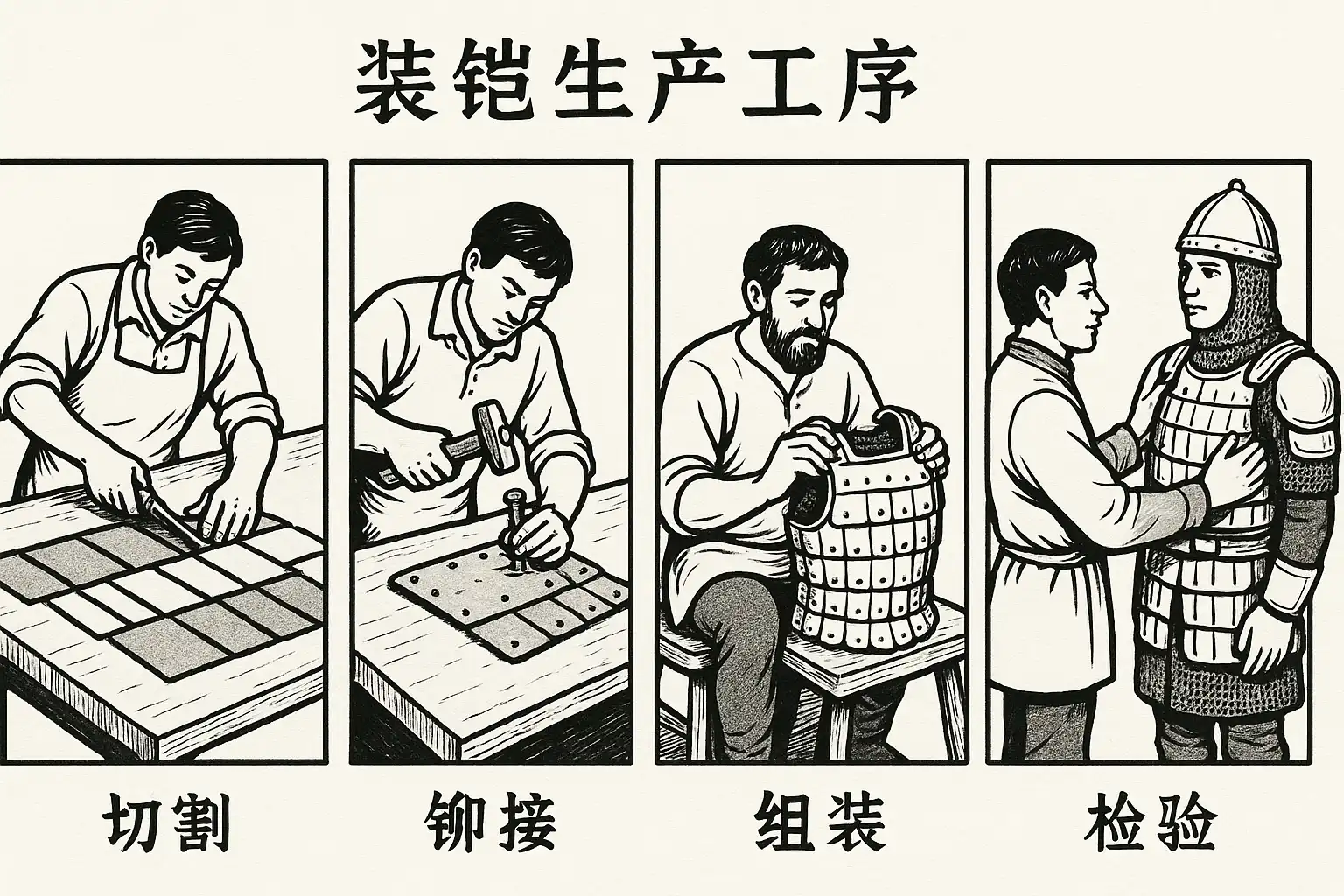 装铠生产工序

切割

铆接

组装

检验