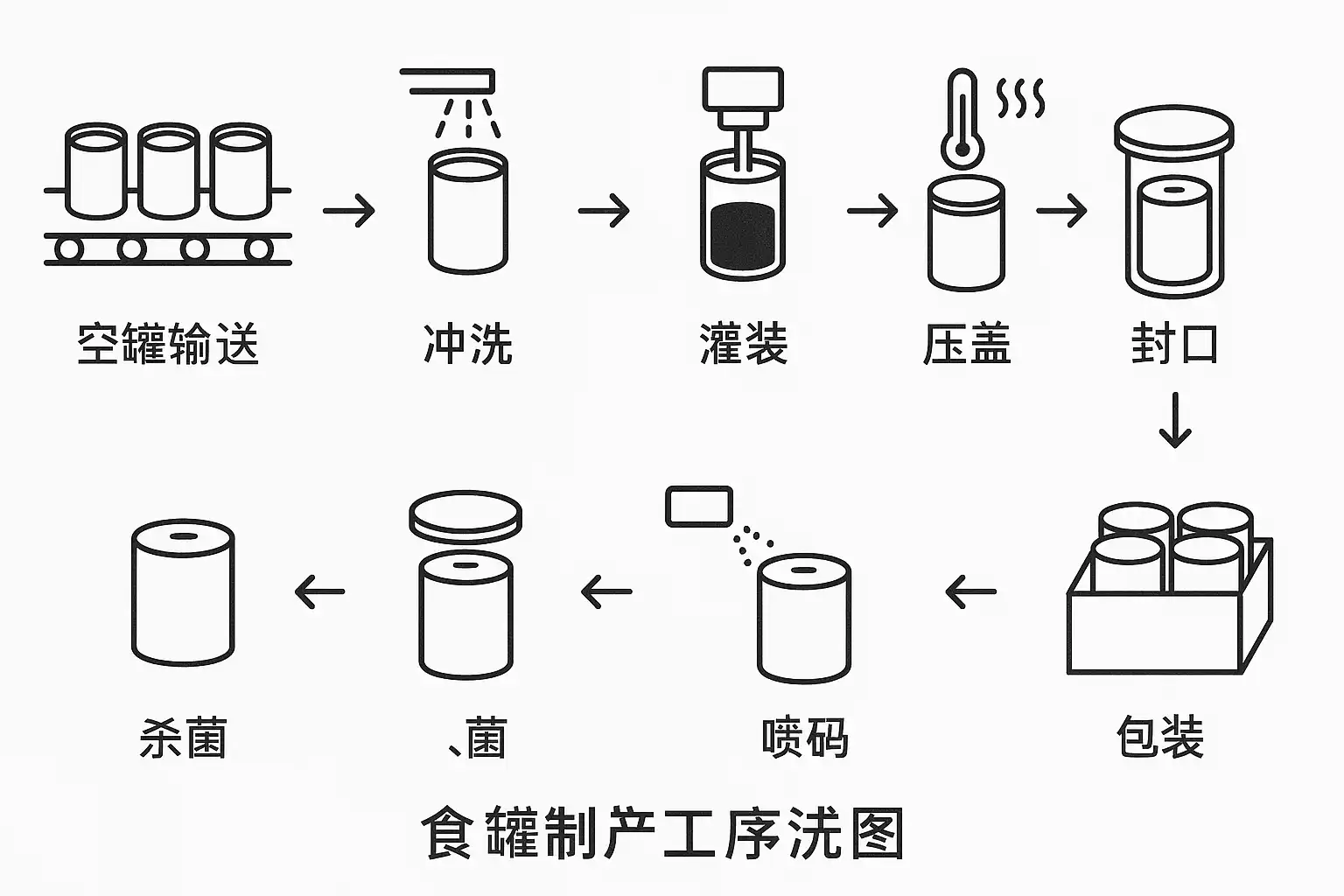 空罐输送 冲洗 灌装 压盖 封口

包装 喷码 、菌 杀菌

食罐制产工序洗图