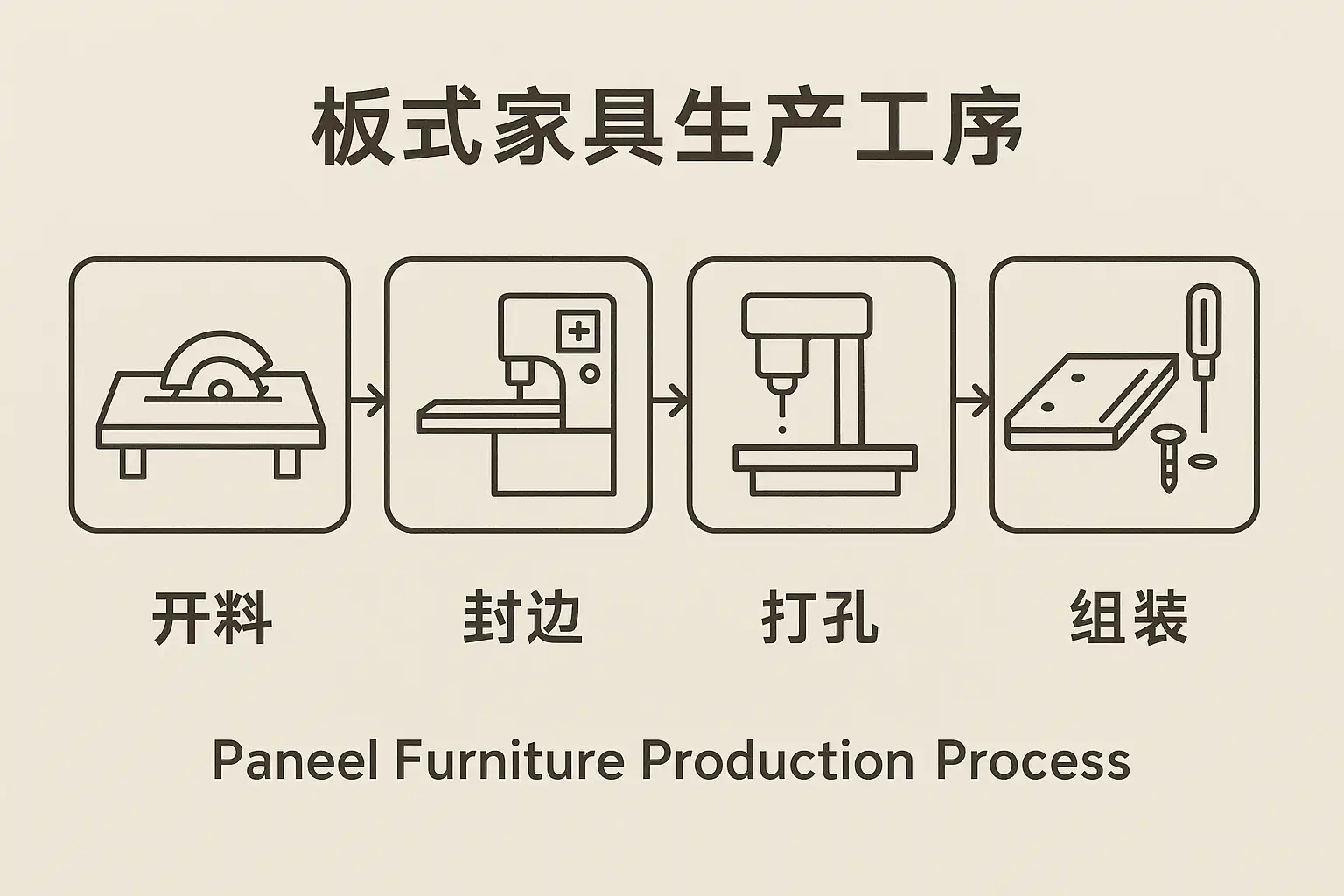 板式家具生产工序

开料

封边

打孔

组装

Paneel Furniture Production Process