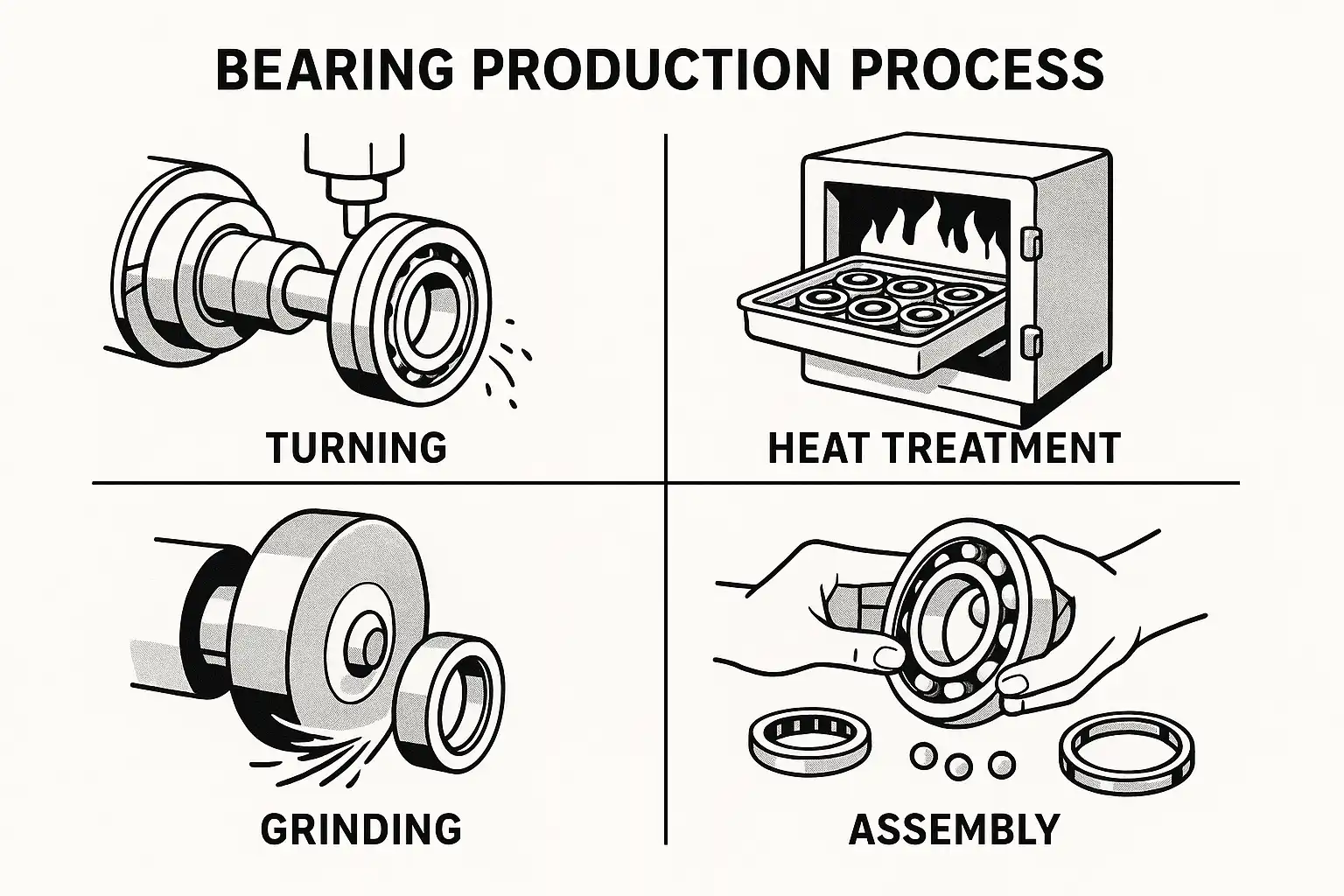 BEARING PRODUCTION PROCESS

TURNING

HEAT TREATMENT

GRINDING

ASSEMBLY