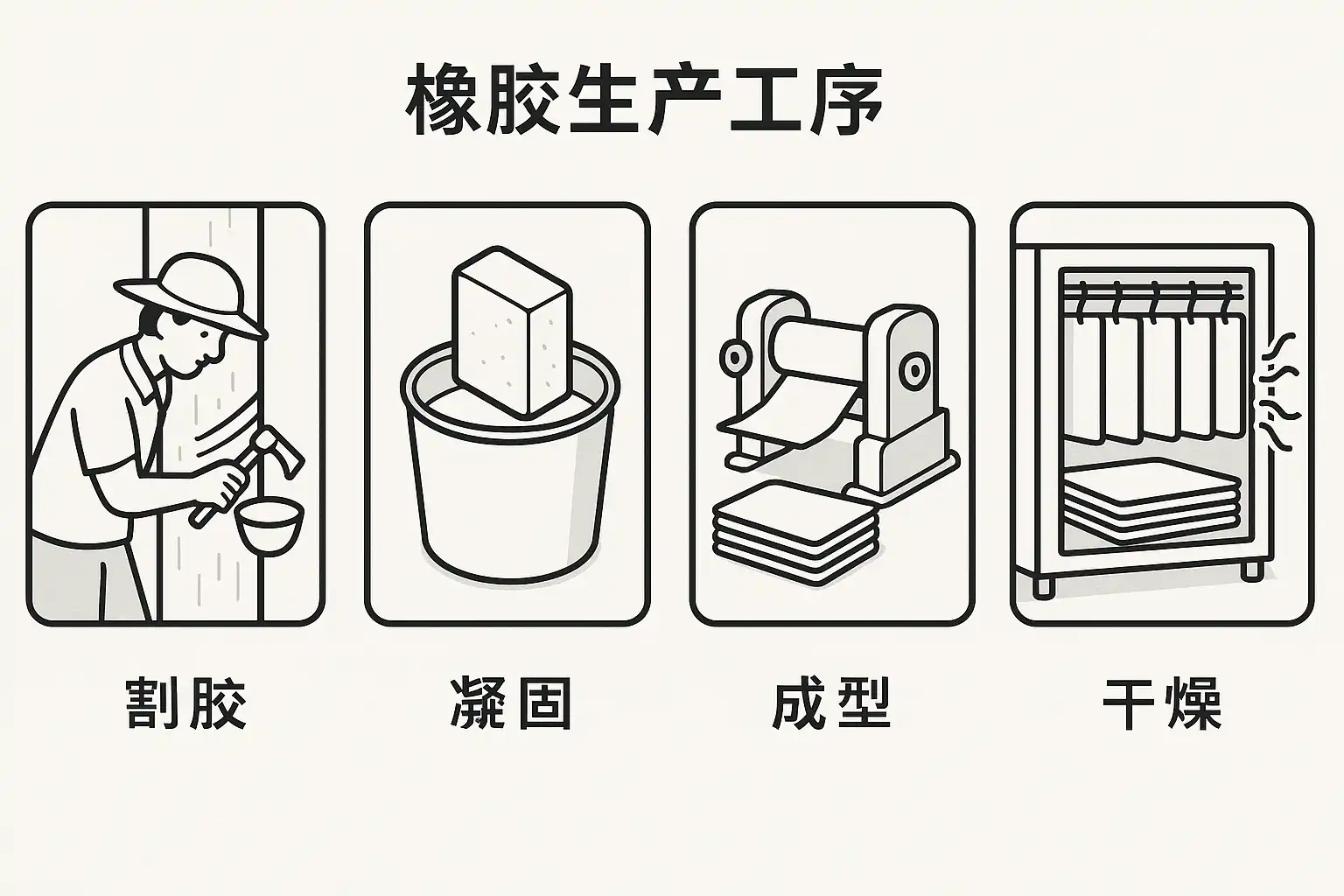 橡胶生产工序

割胶

凝固

成型

干燥