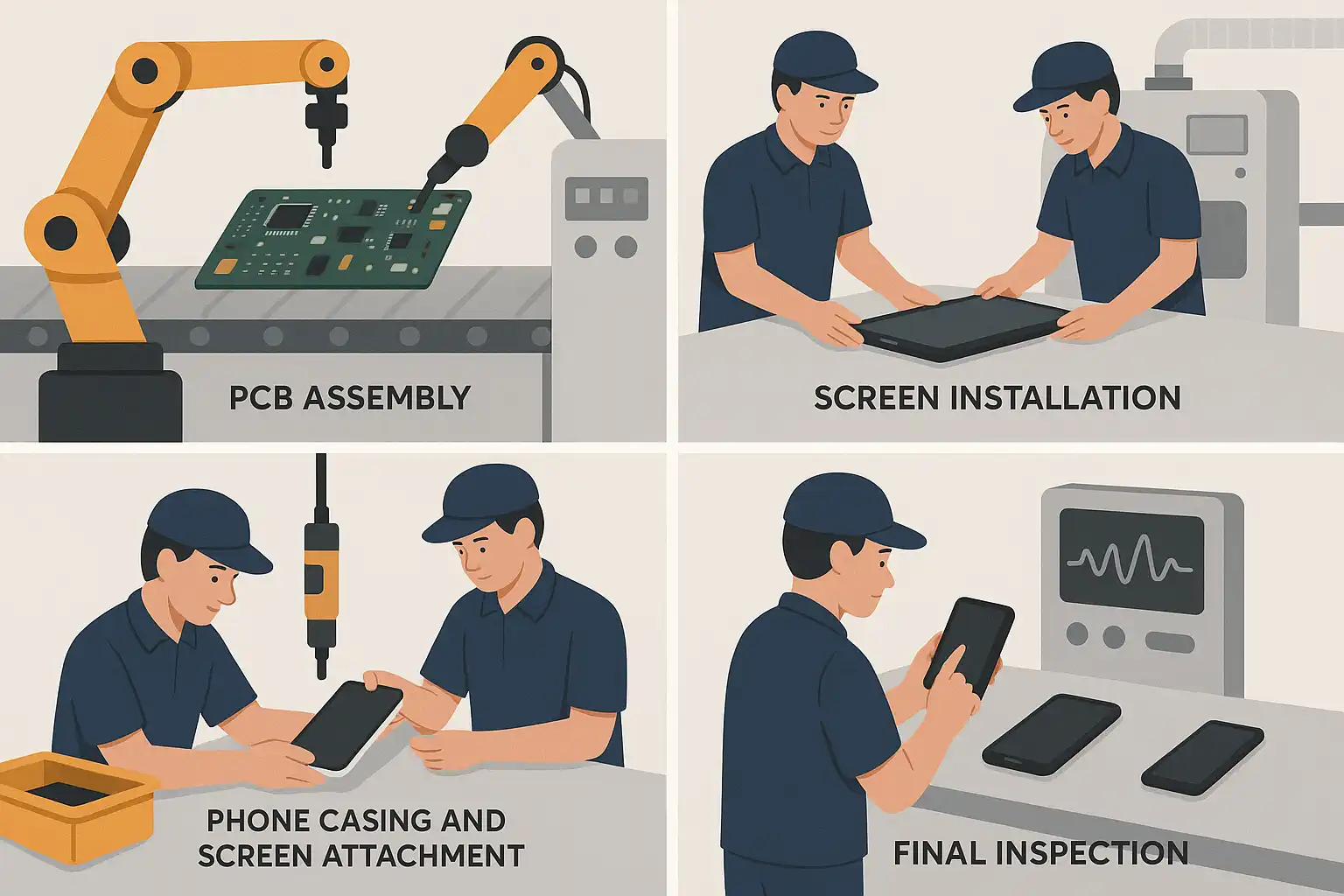 PCB ASSEMBLY

SCREEN INSTALLATION

PHONE CASING AND SCREEN ATTACHMENT

FINAL INSPECTION