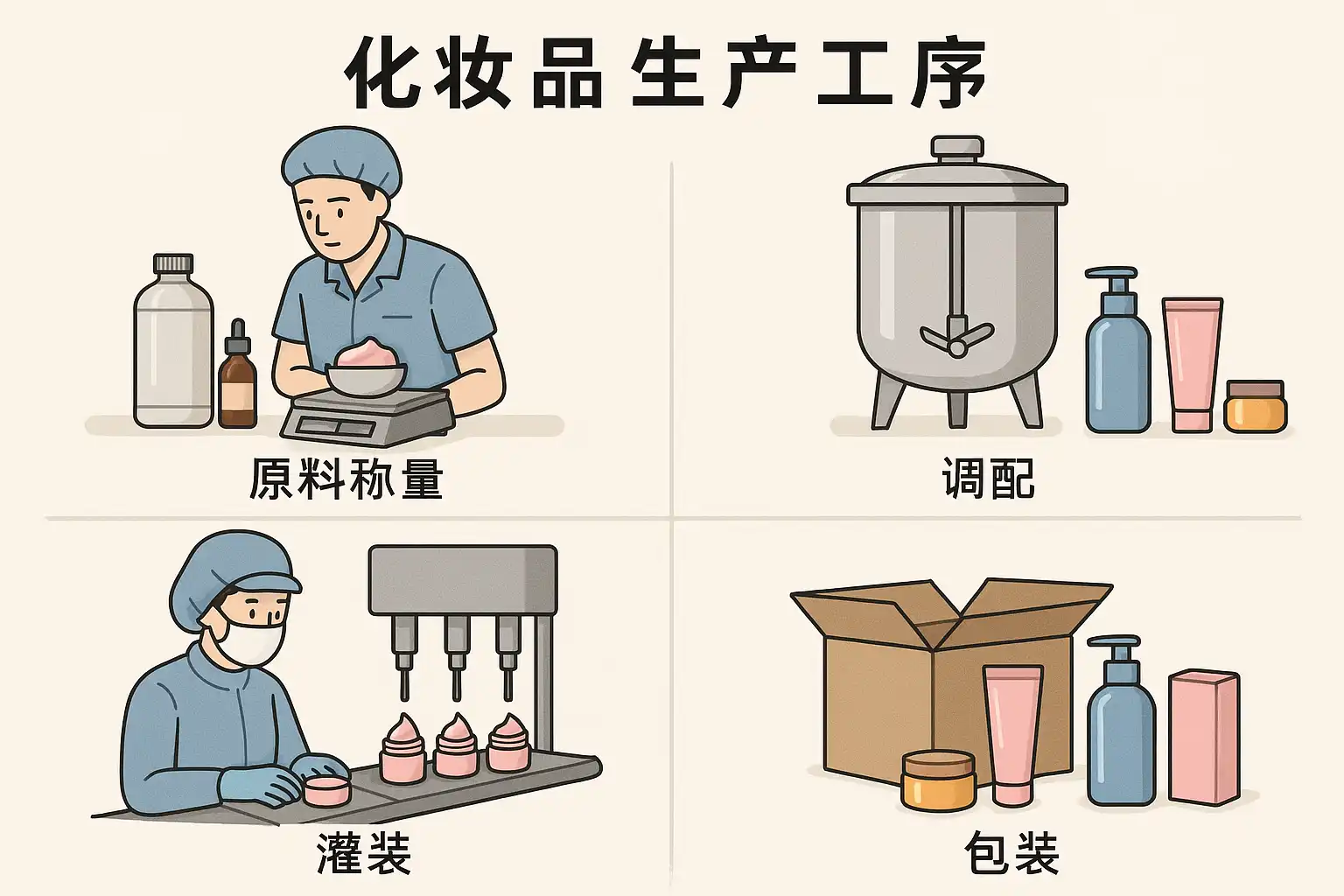 化妆品生产工序

原料称量

调配

灌装

包装