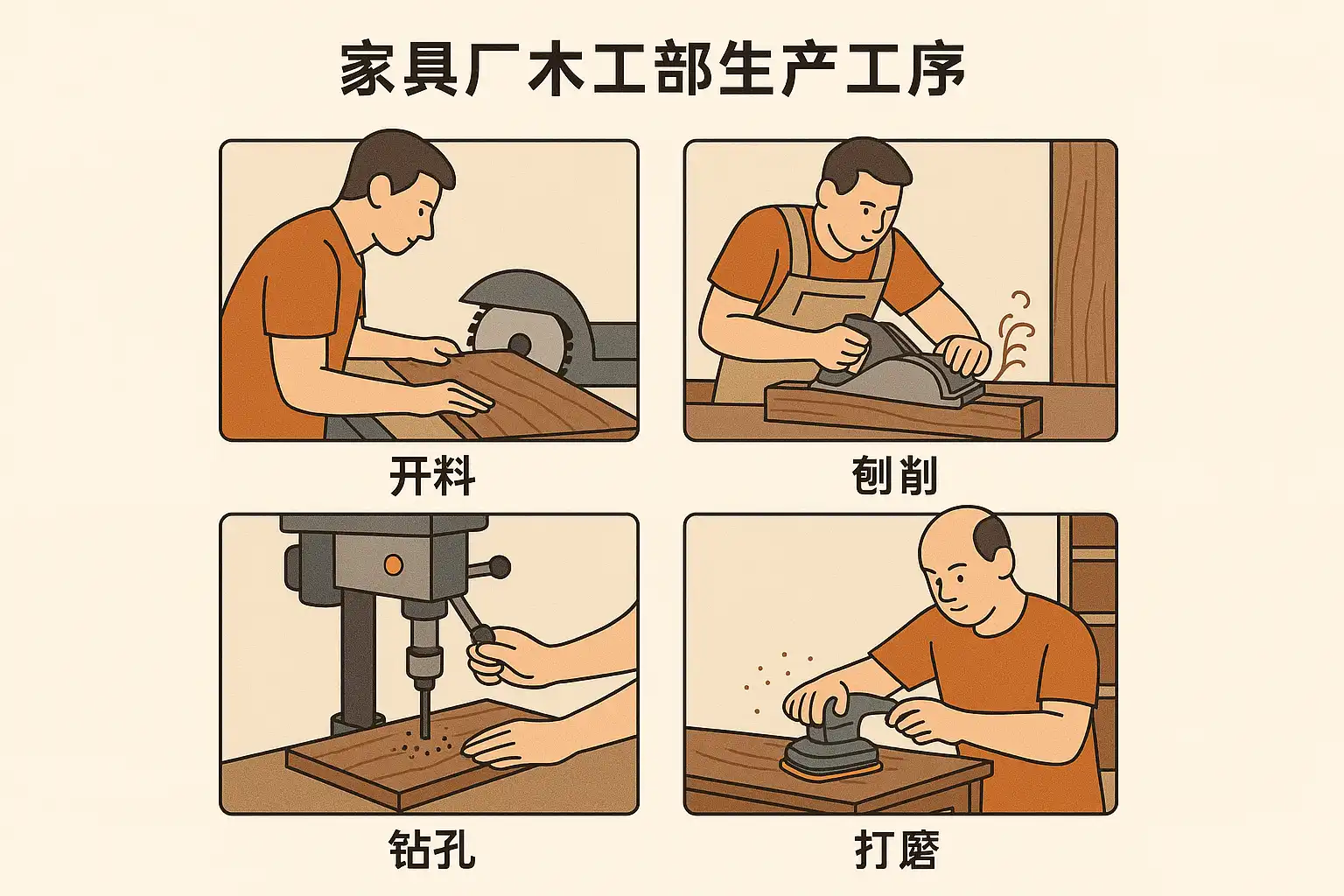 家具厂木工部生产工序

开料

刨削

钻孔

打磨