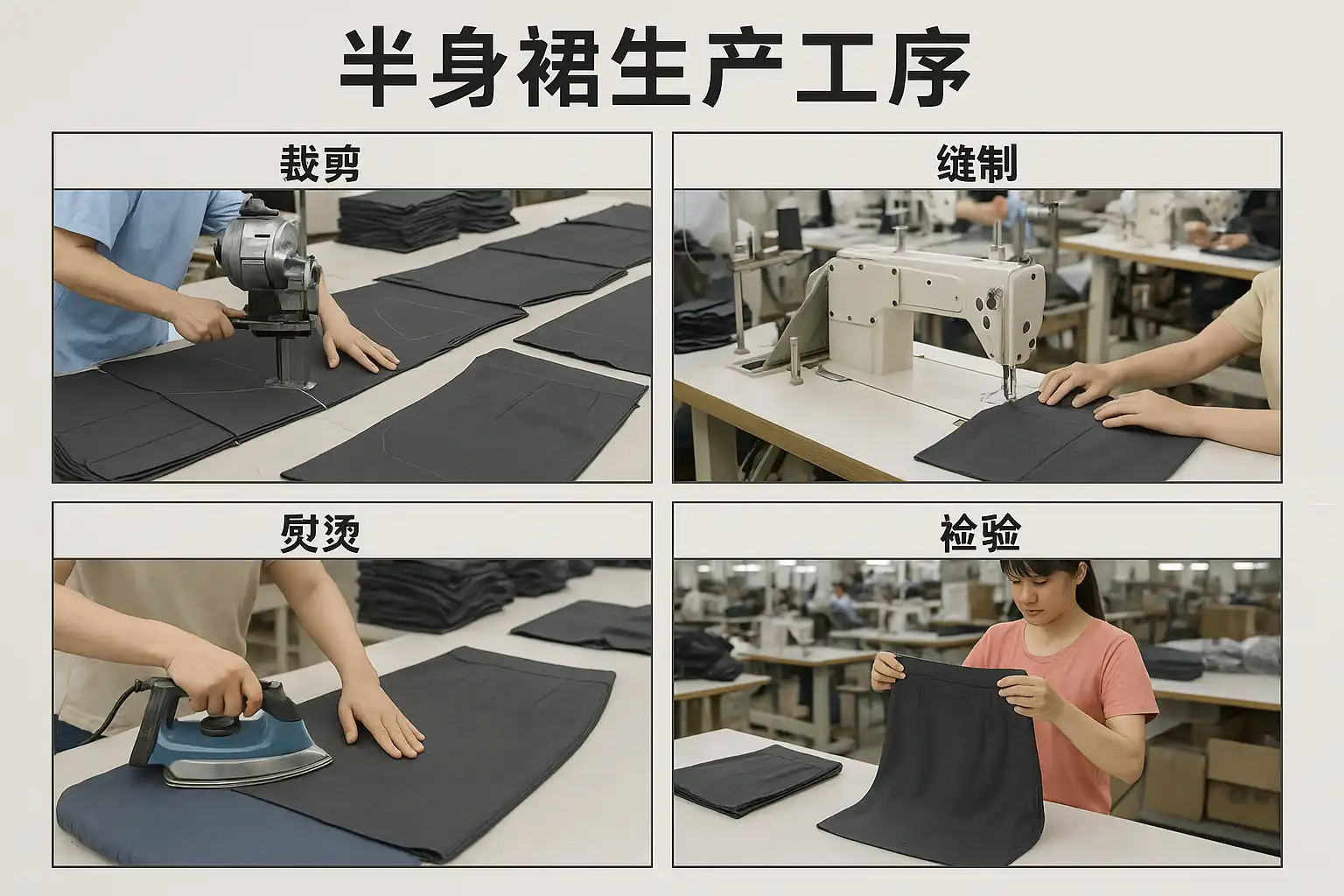 半身裙生产工序

裁剪

缝制

熨烫

检验