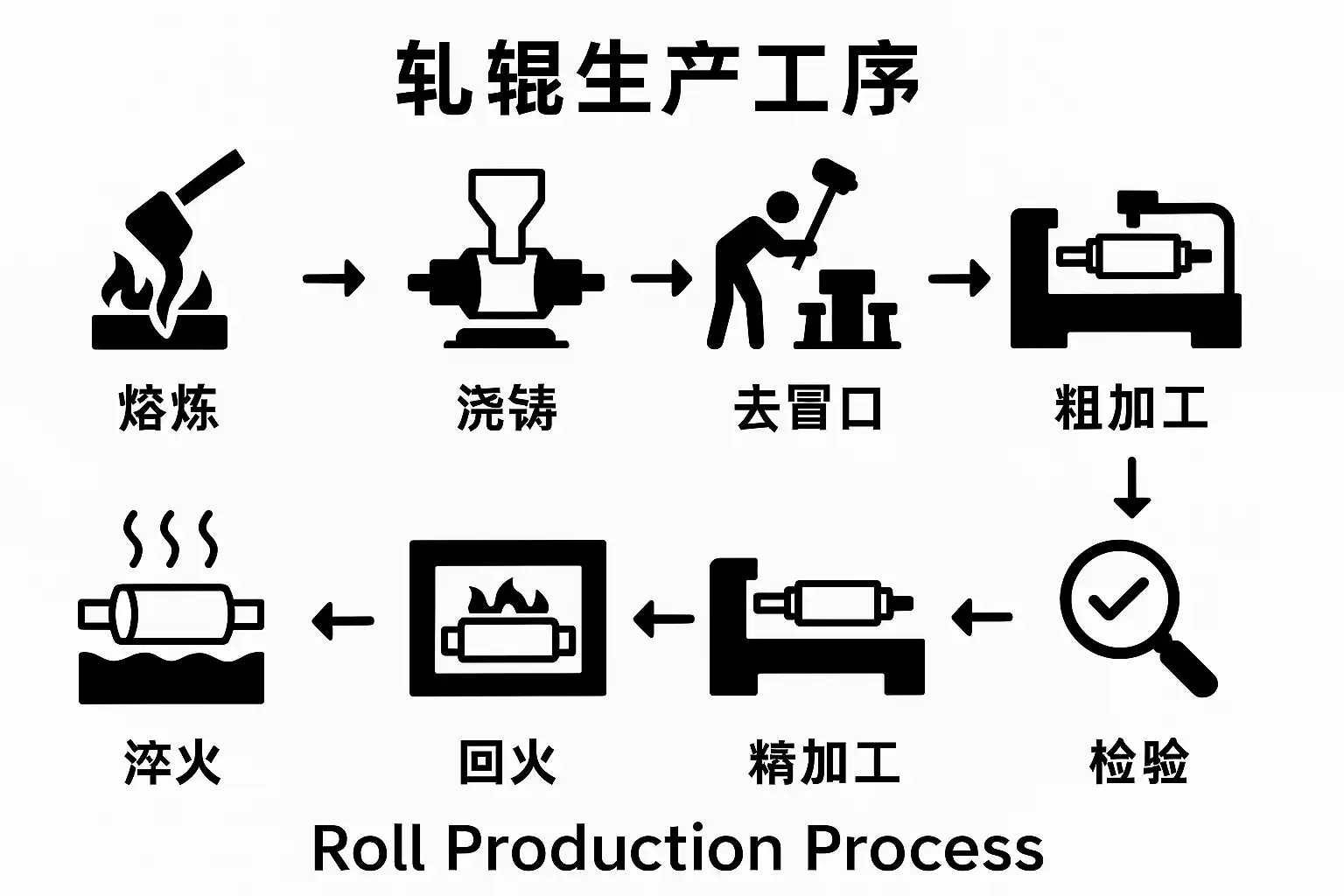 轧辊生产工序

熔炼

浇铸

去冒口

粗加工

检验

精加工

回火

淬火

Roll Production Process