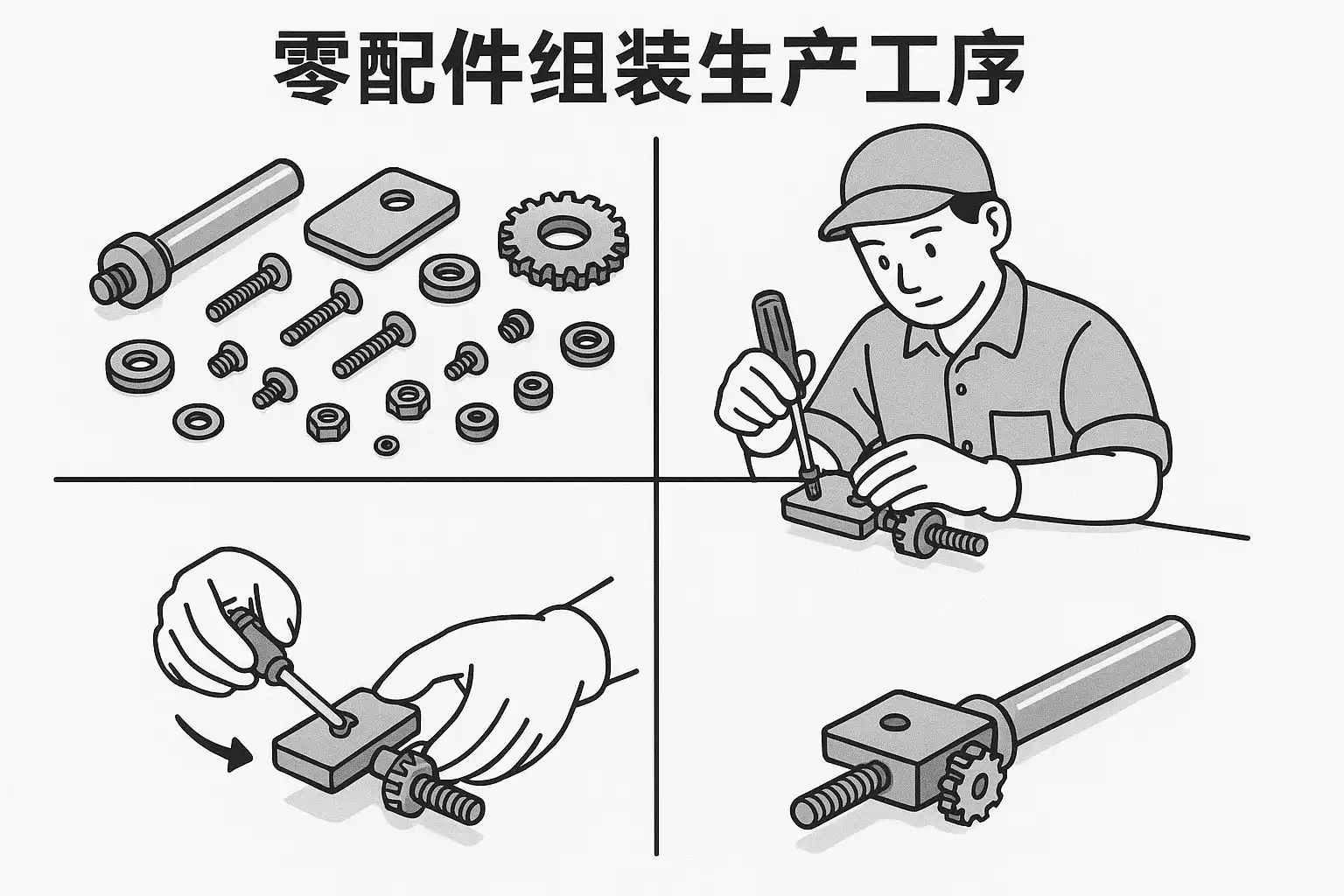 零配件组装生产工序