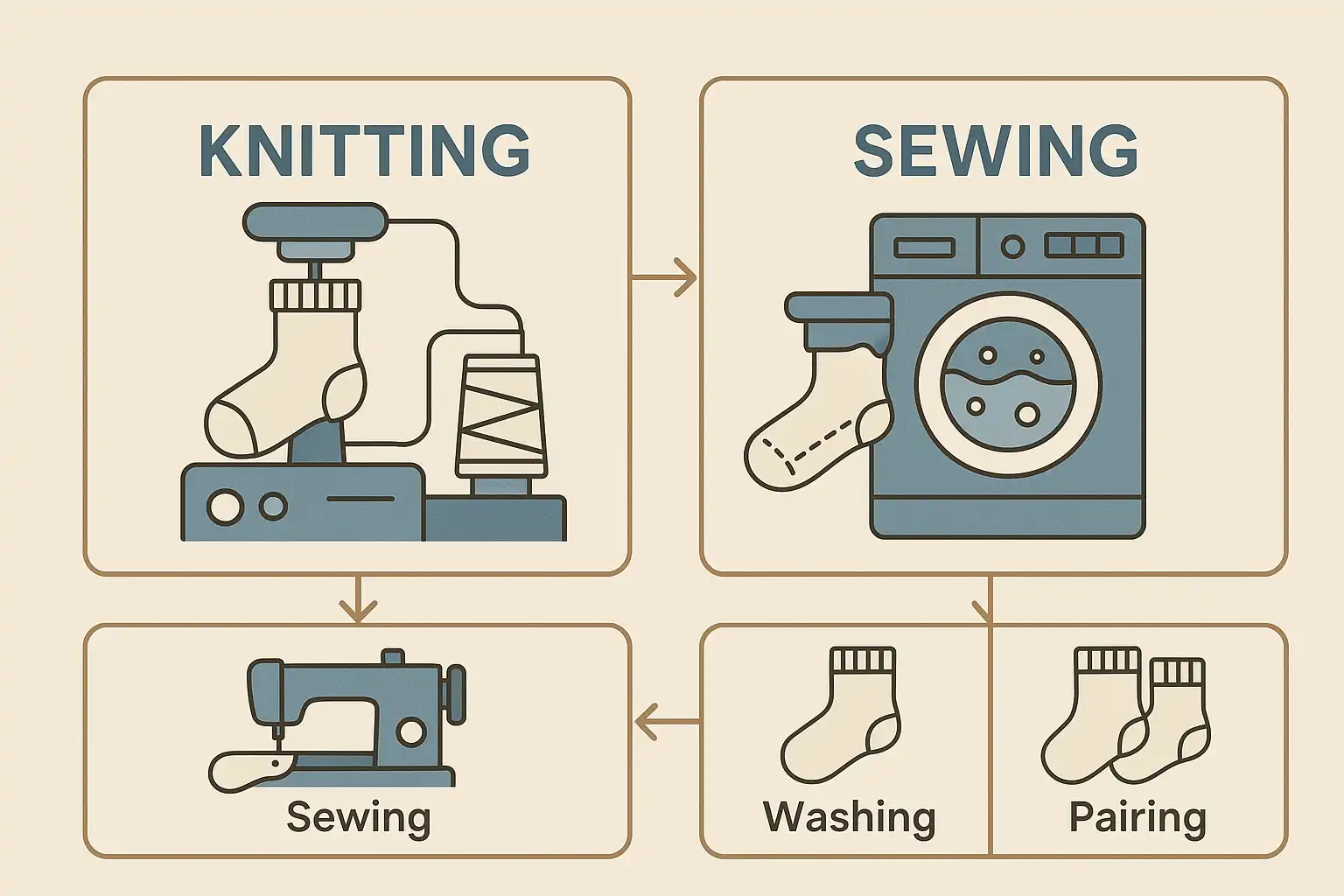 KNITTING

SEWING

Sewing

Washing

Pairing