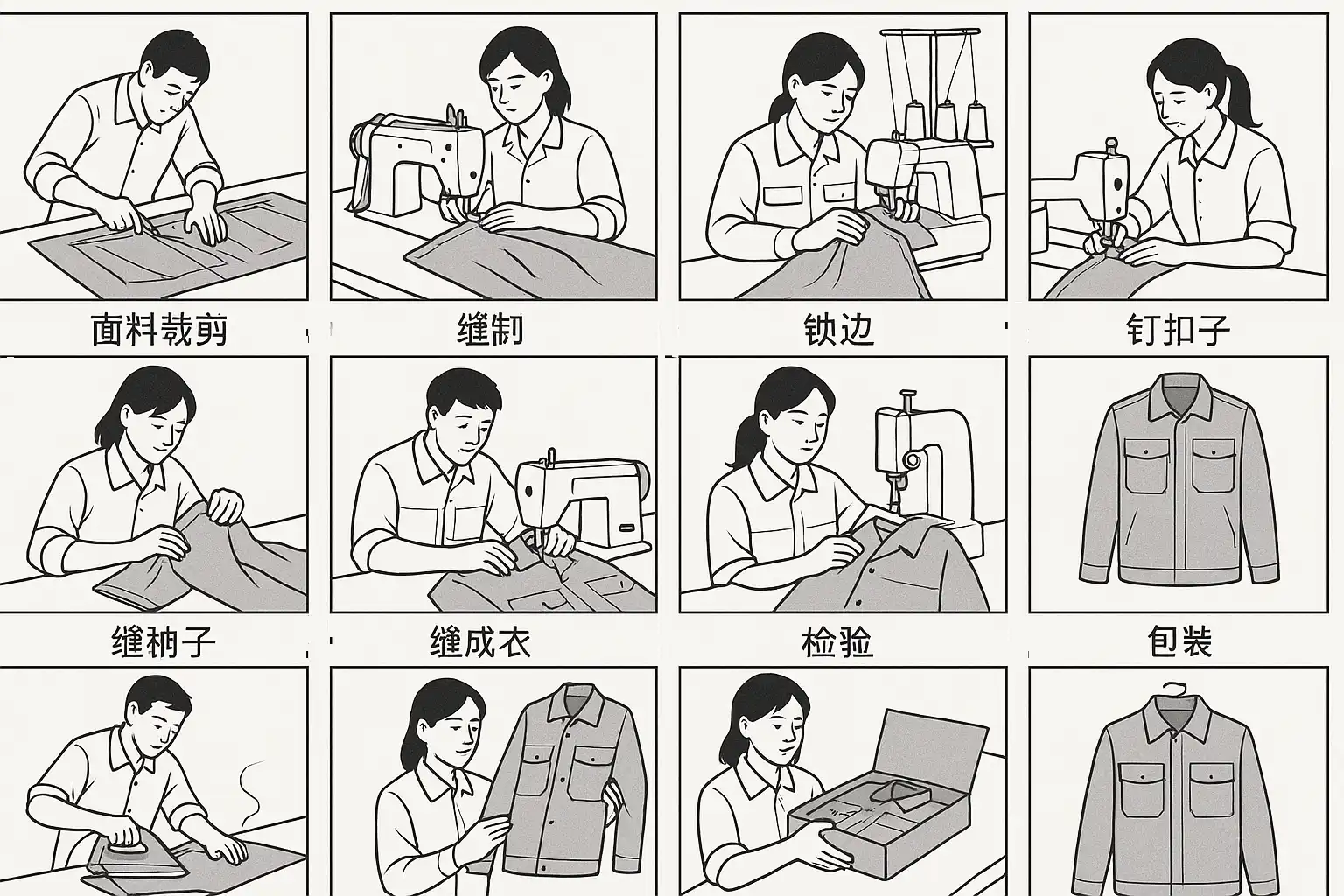 面料裁剪

缝制

锁边

钉扣子

缝袖子

缝成衣

检验

包装