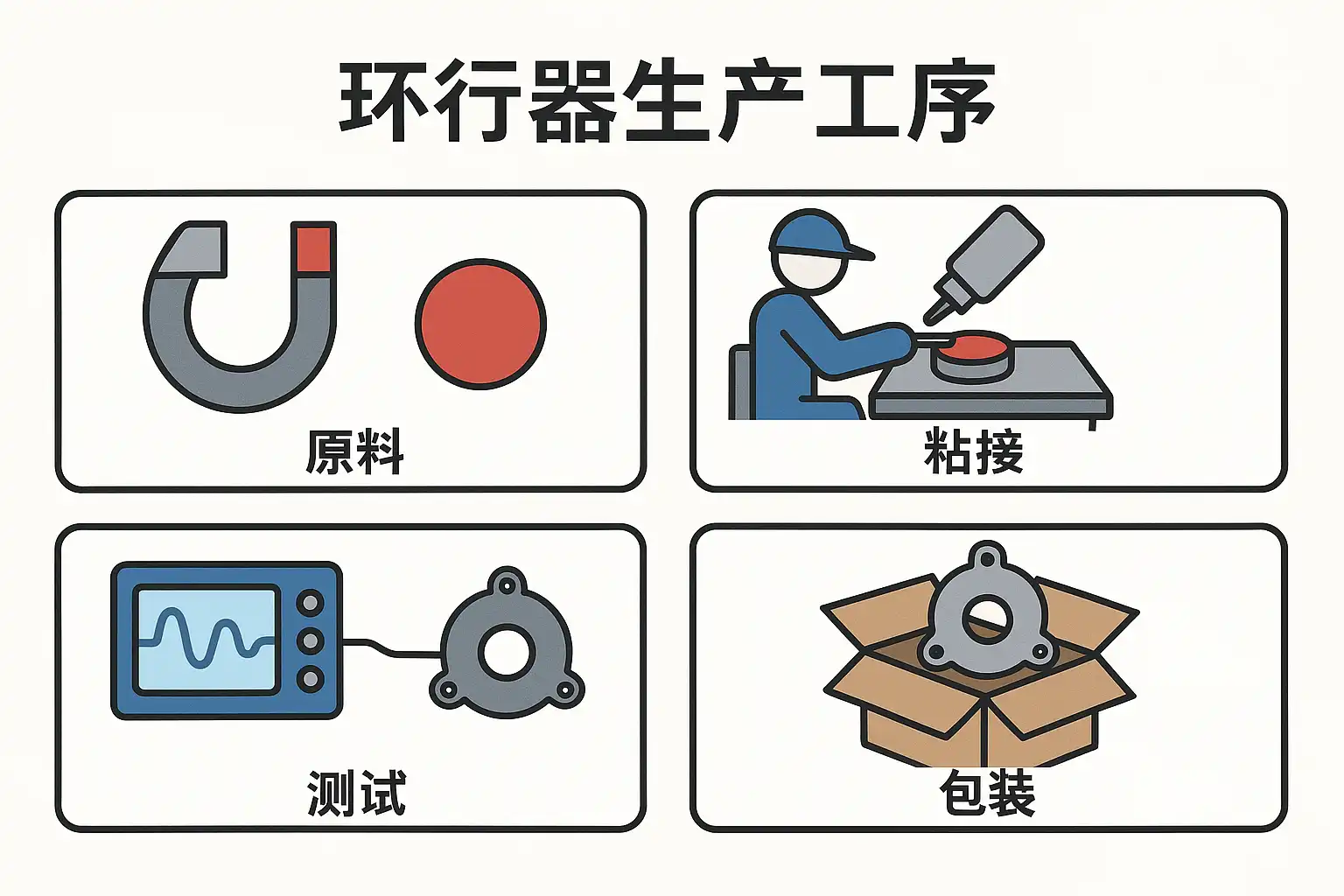 环行器生产工序

原料

粘接

测试

包装