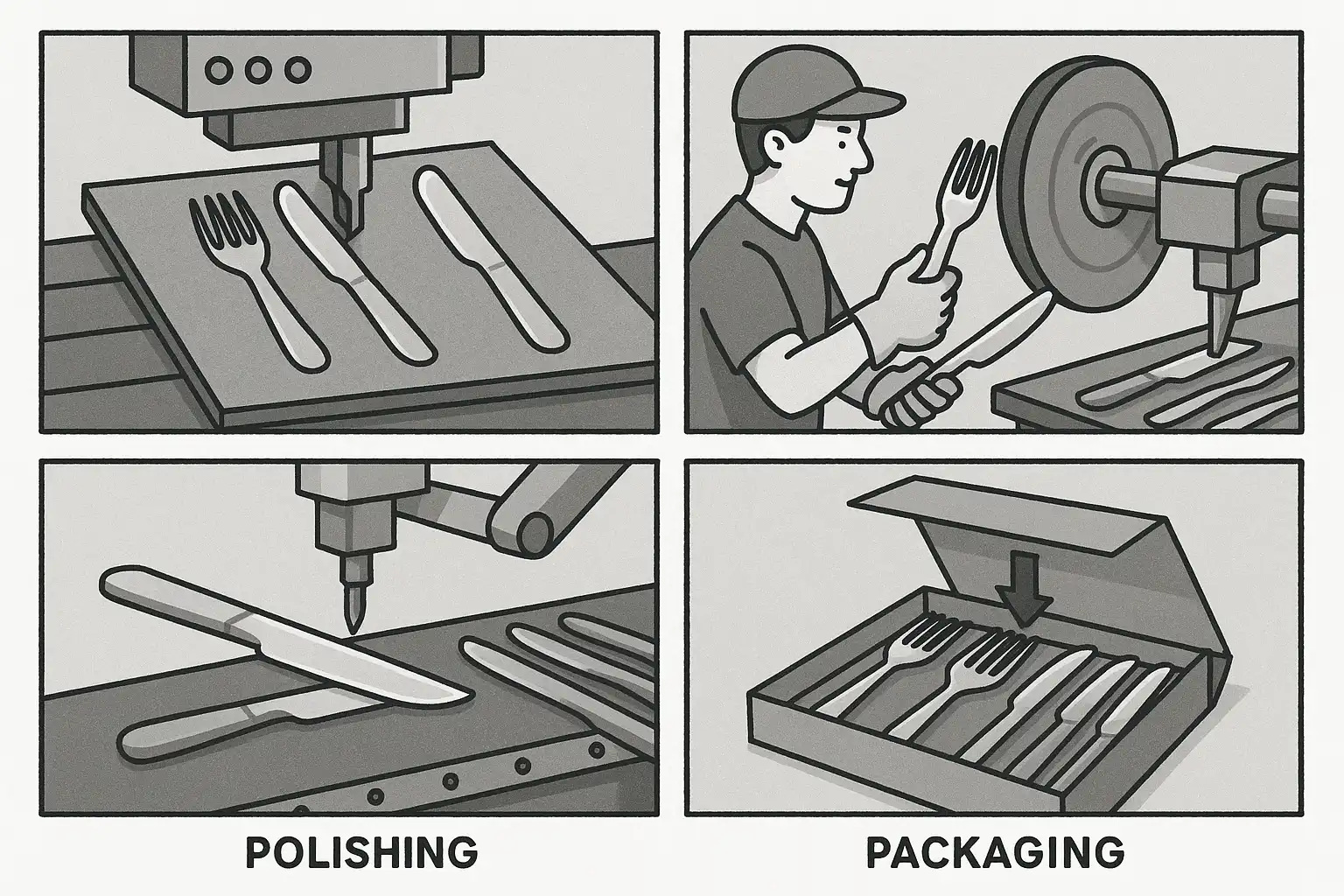 POLISHING

PACKAGING