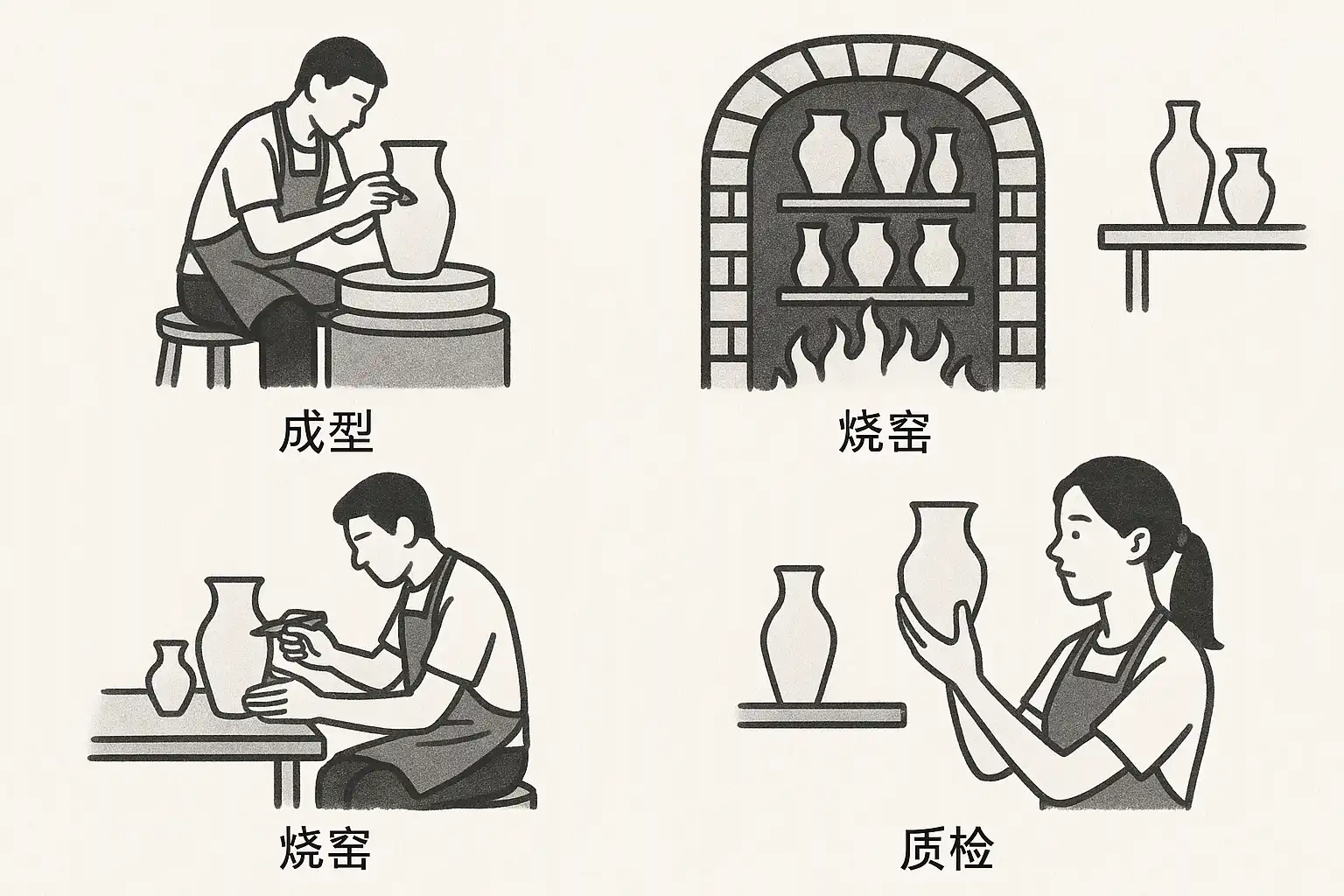 成型

烧窑

烧窑

质检