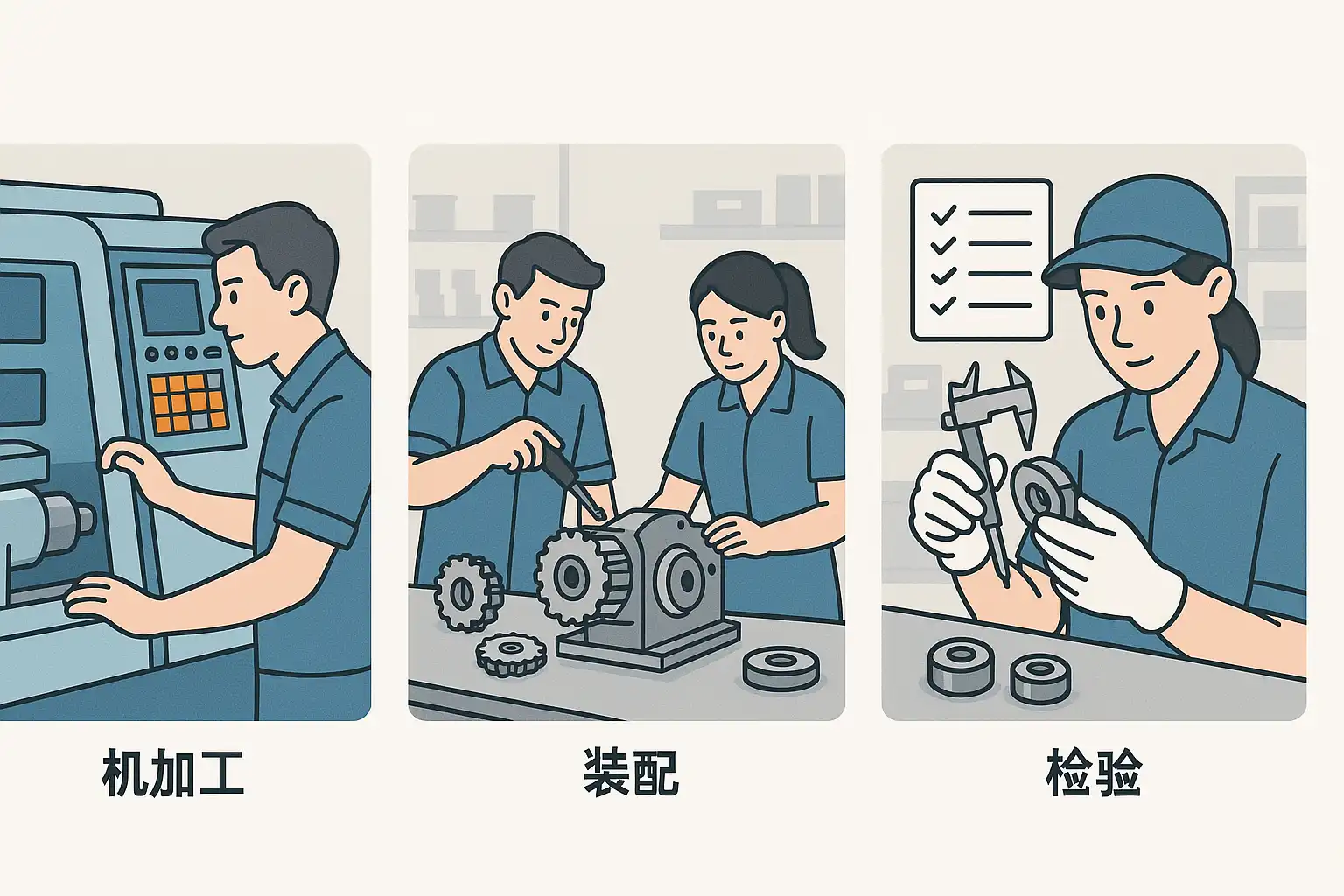 机加工

装配

检验