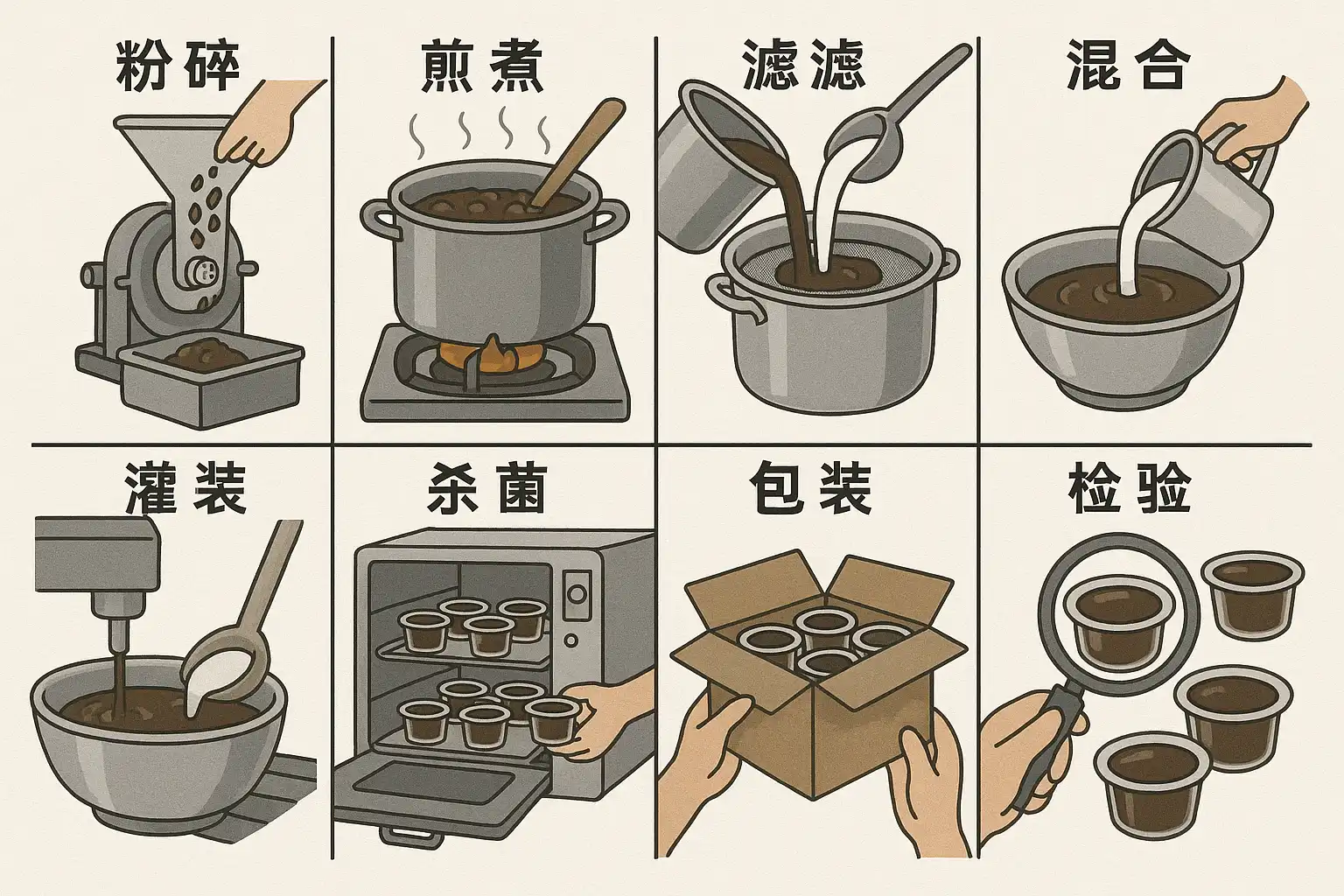 粉碎

煎煮

滤滤

混合

灌装

杀菌

包装

检验