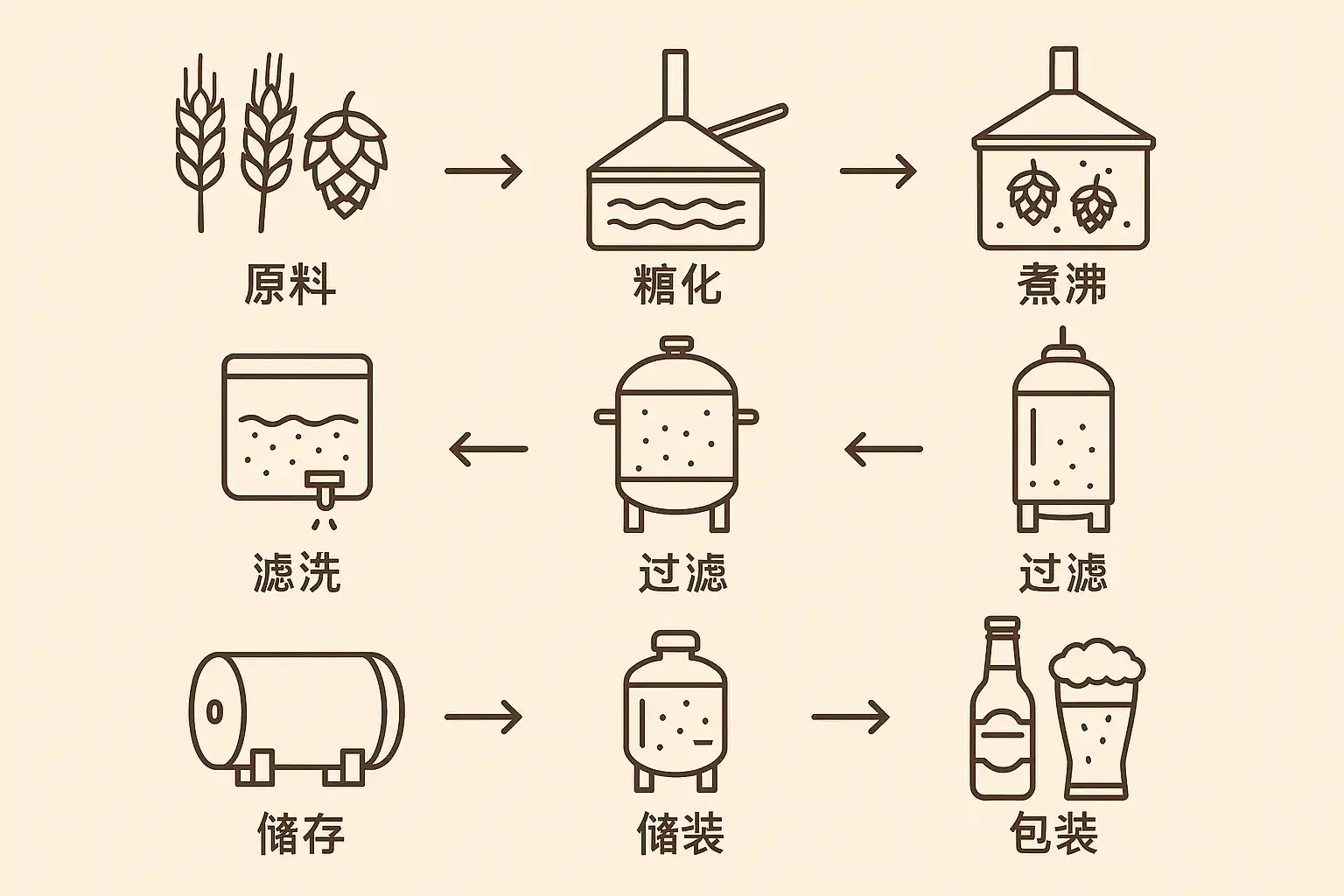 原料
糖化
煮沸

滤洗
过滤
过滤

储存
储装
包装