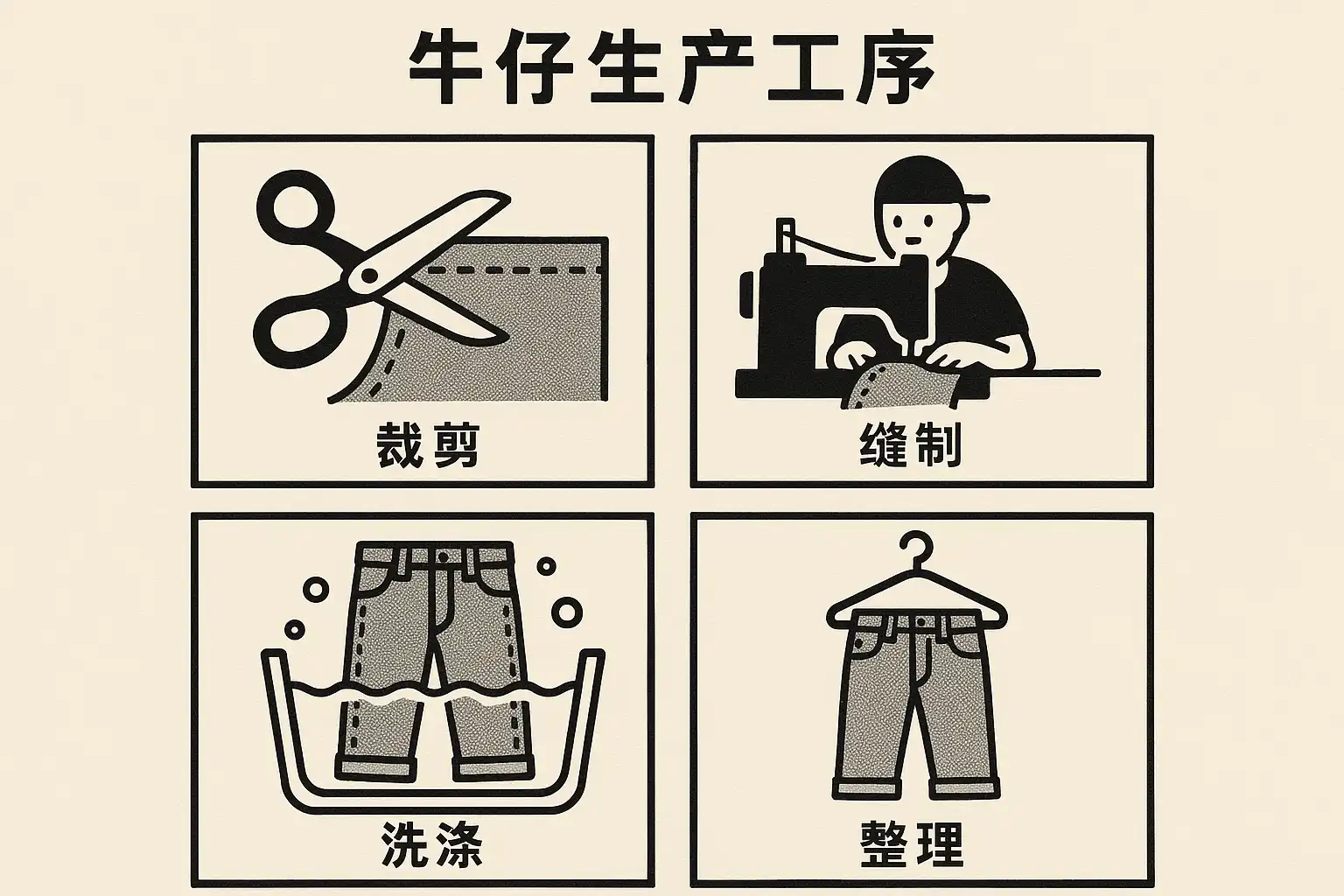 牛仔生产工序

裁剪

缝制

洗涤

整理