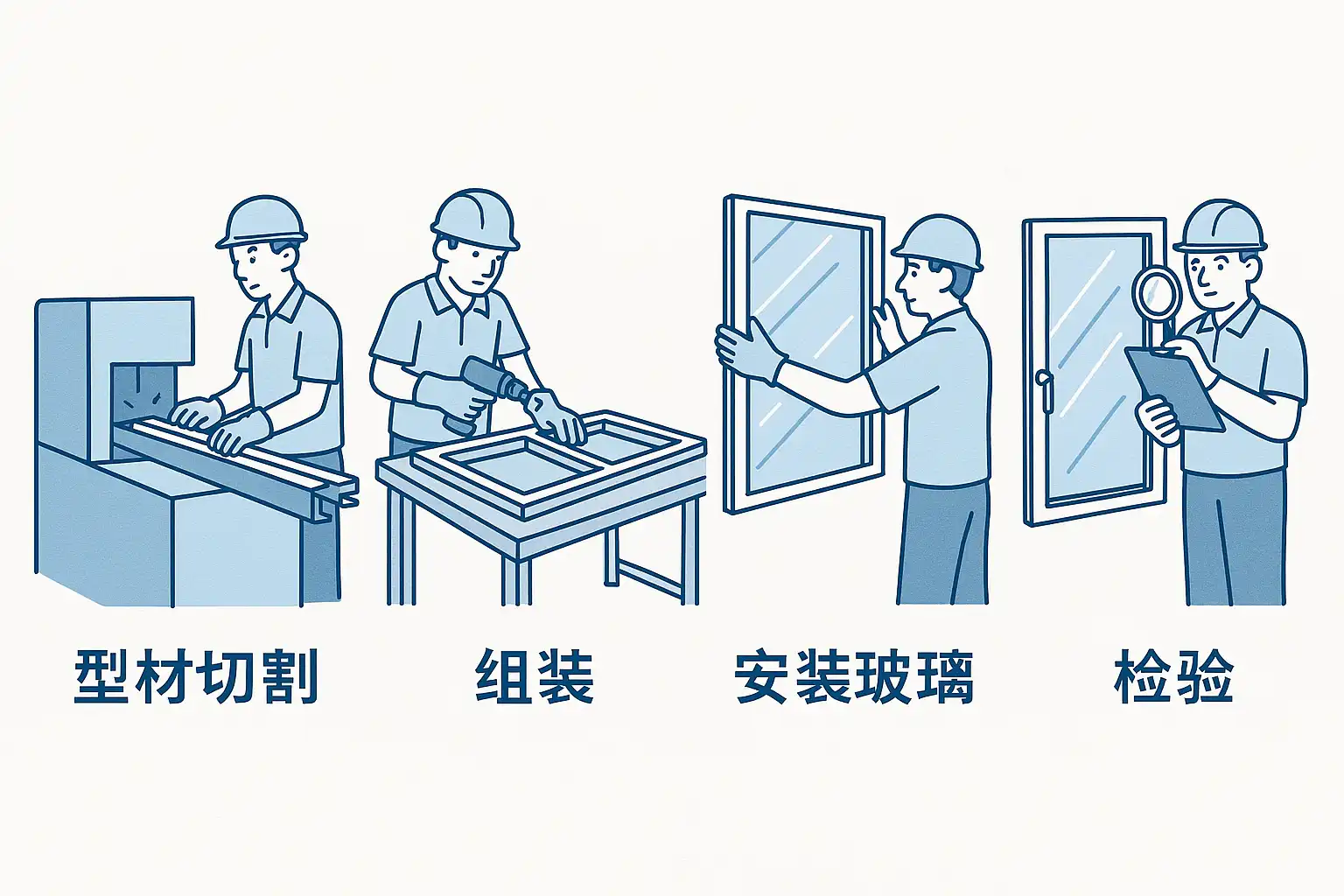 型材切割

组装

安装玻璃

检验