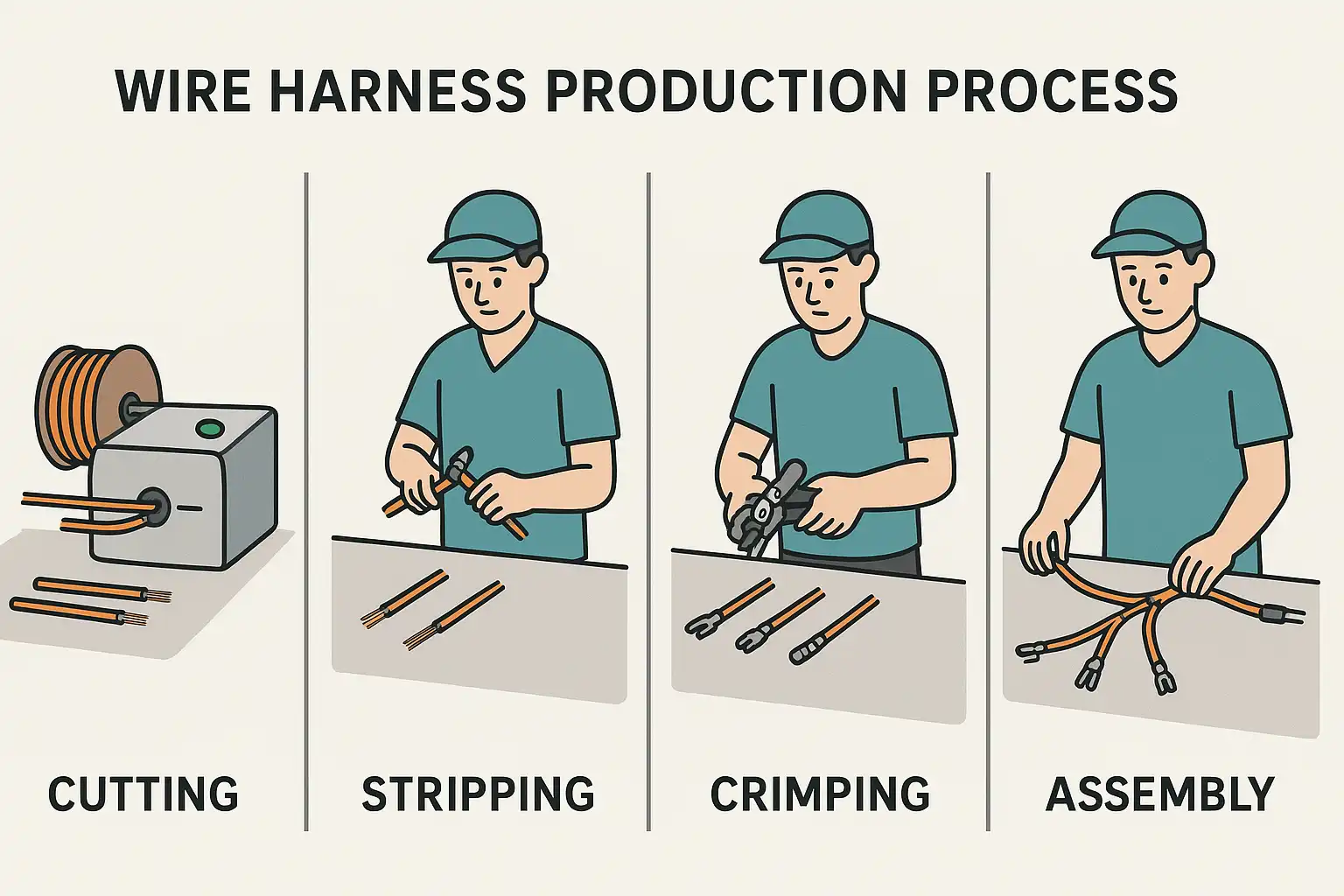 WIRE HARNESS PRODUCTION PROCESS

CUTTING

STRIPPING

CRIMPING

ASSEMBLY