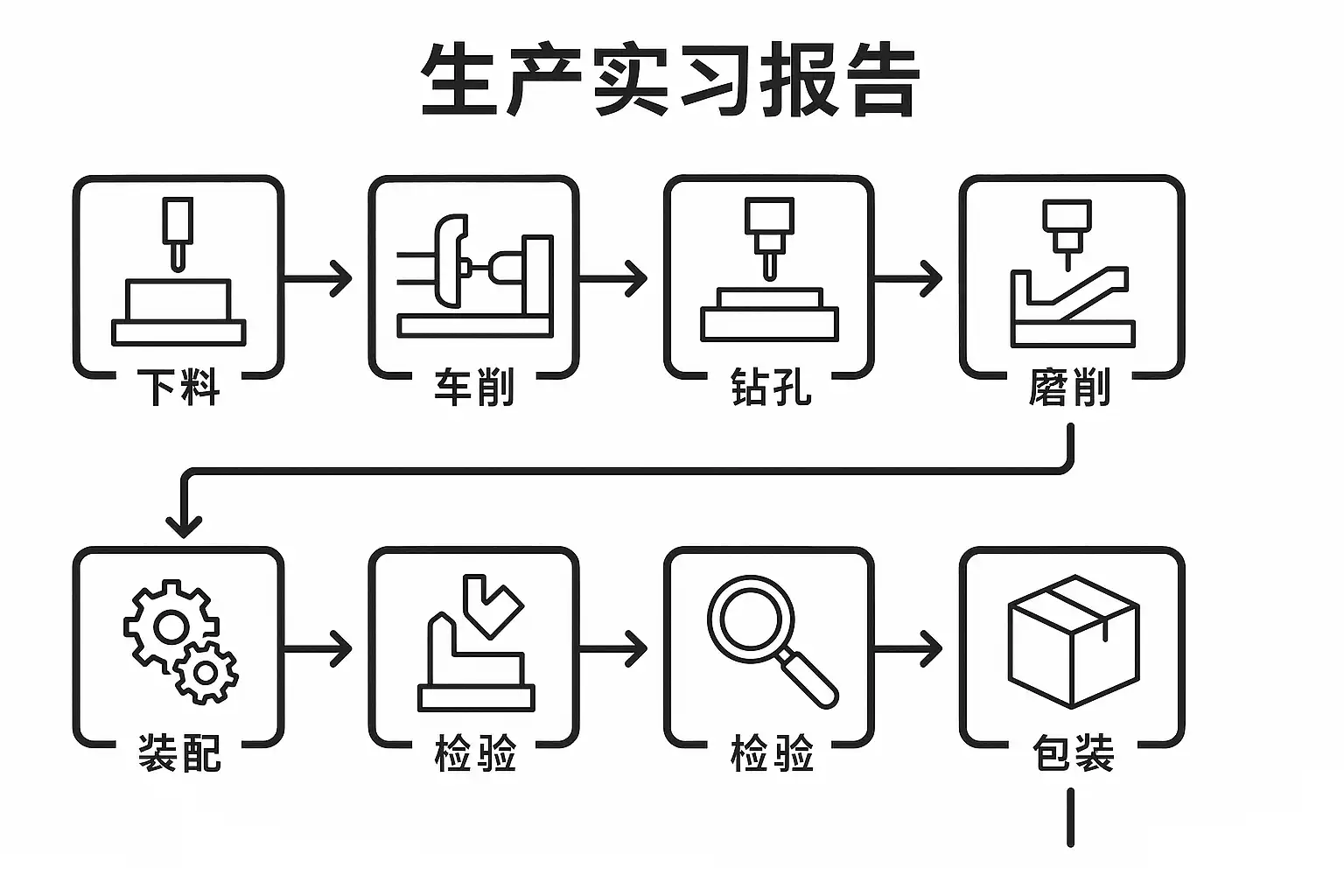 生产实习报告

下料

车削

钻孔

磨削

装配

检验

检验

包装