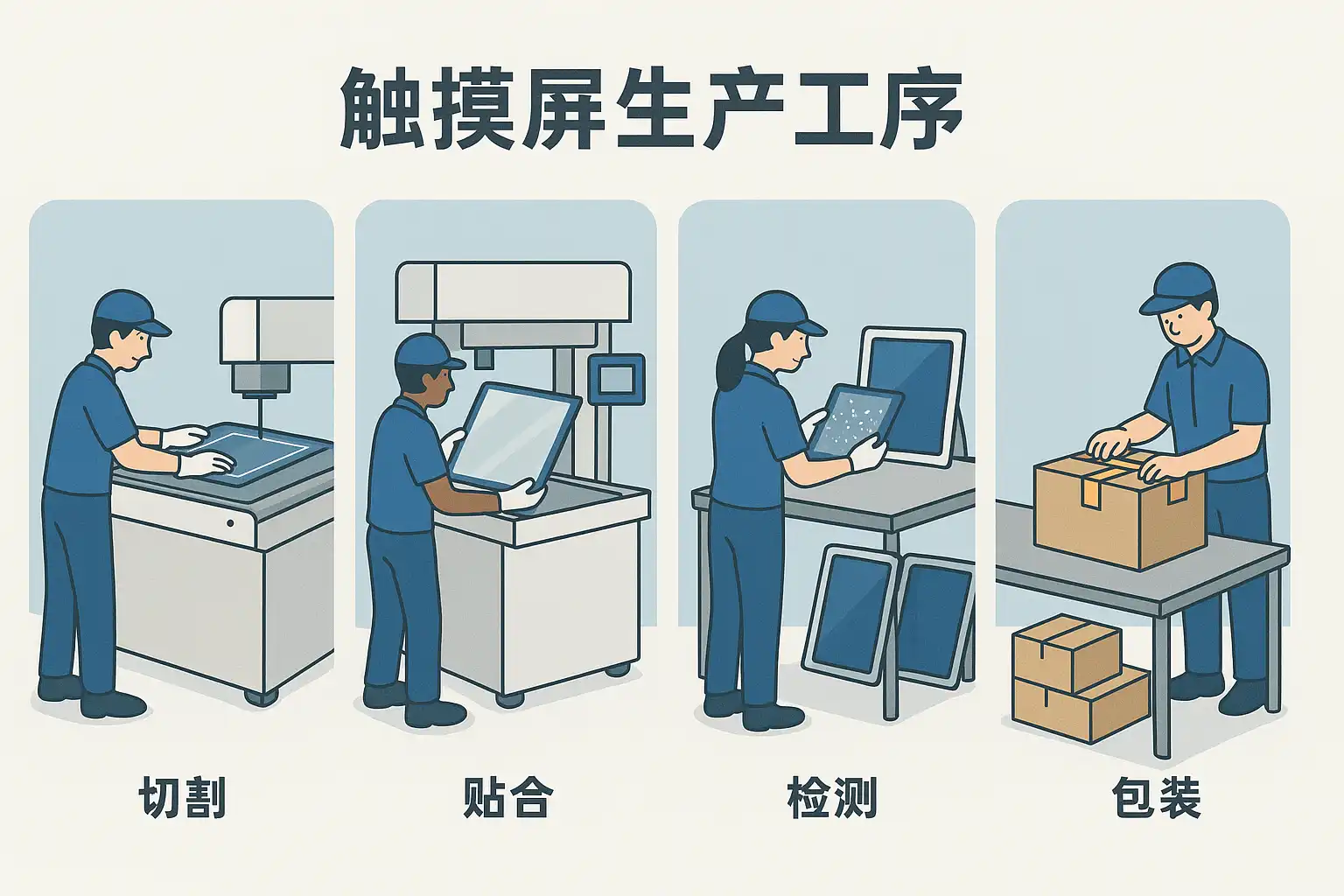 触摸屏生产工序

切割

贴合

检测

包装