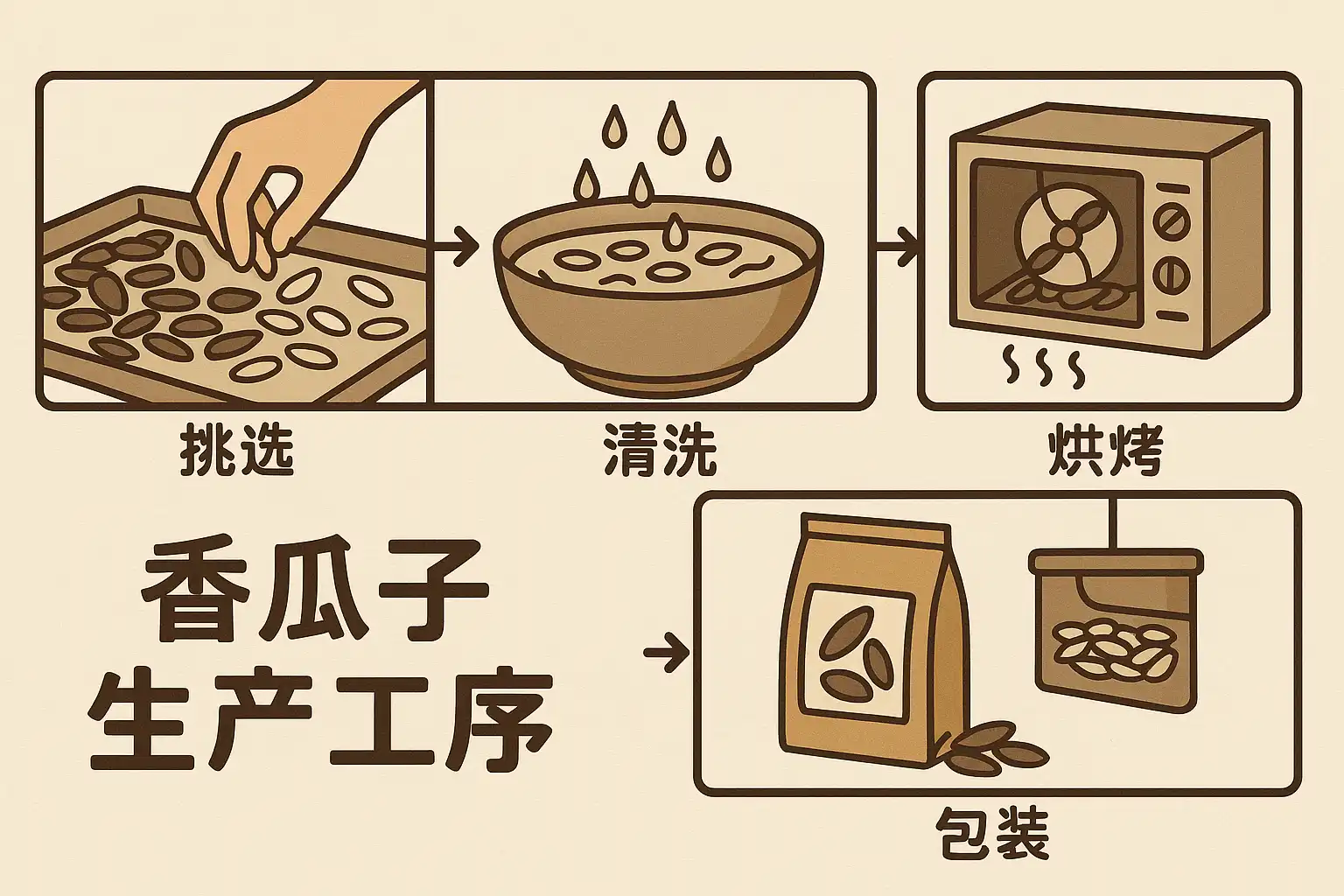 挑选

清洗

烘烤

香瓜子
生产工序

包装