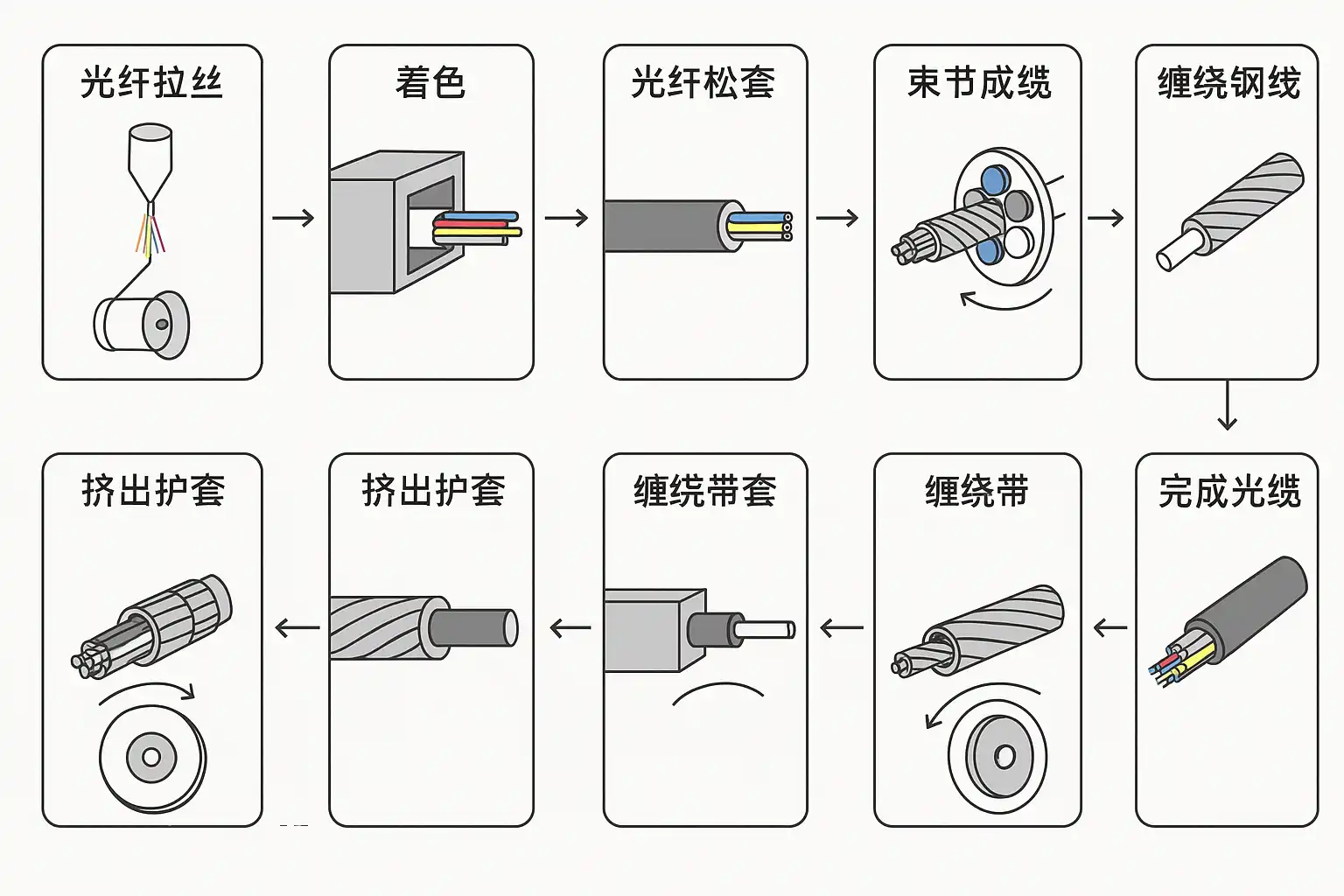 光纤拉丝

着色

光纤松套

束节成缆

缠绕钢线

完成光缆

缠绕带

缠绕带套

挤出护套

挤出护套