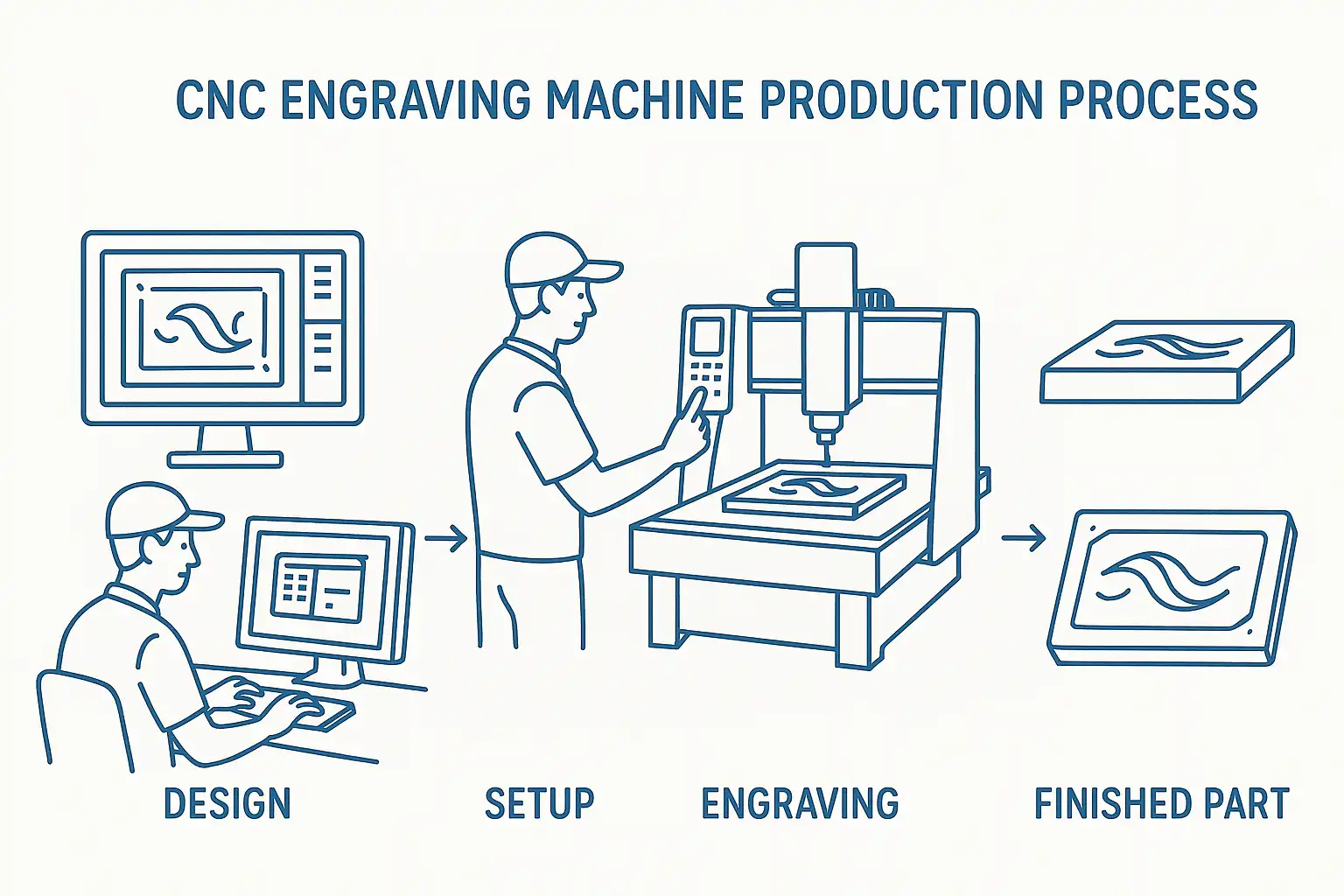 CNC ENGRAVING MACHINE PRODUCTION PROCESS

DESIGN

SETUP

ENGRAVING

FINISHED PART